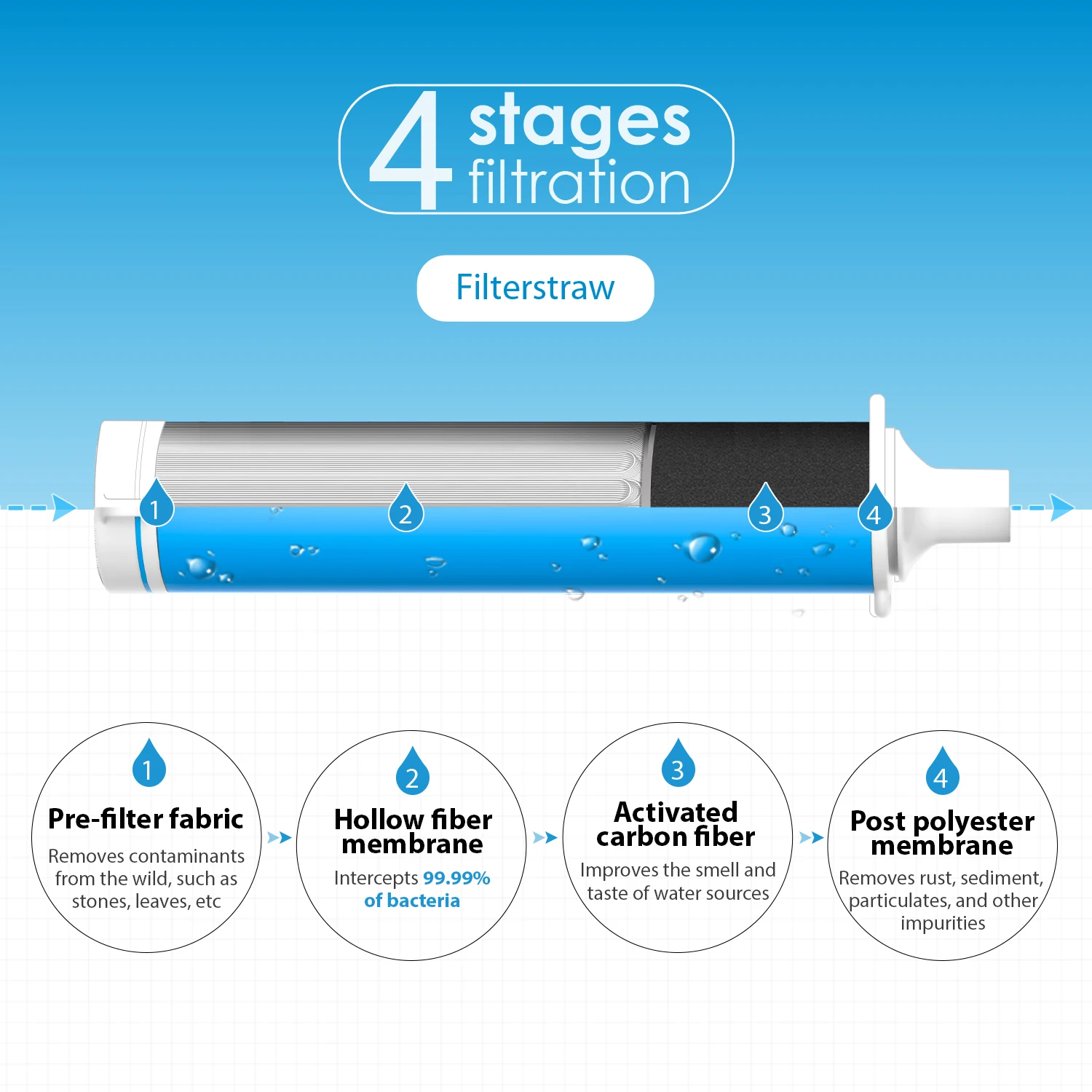 4 stages filtration

Filterstraw

1 2 3 4

1
Pre-filter fabric
Removes contaminants from the wild, such as stones, leaves, etc

2
Hollow fiber membrane
Intercepts 99.99% of bacteria

3
Activated carbon fiber
Improves the smell and taste of water sources

4
Post polyester membrane
Removes rust, sediment, particulates, and other impurities