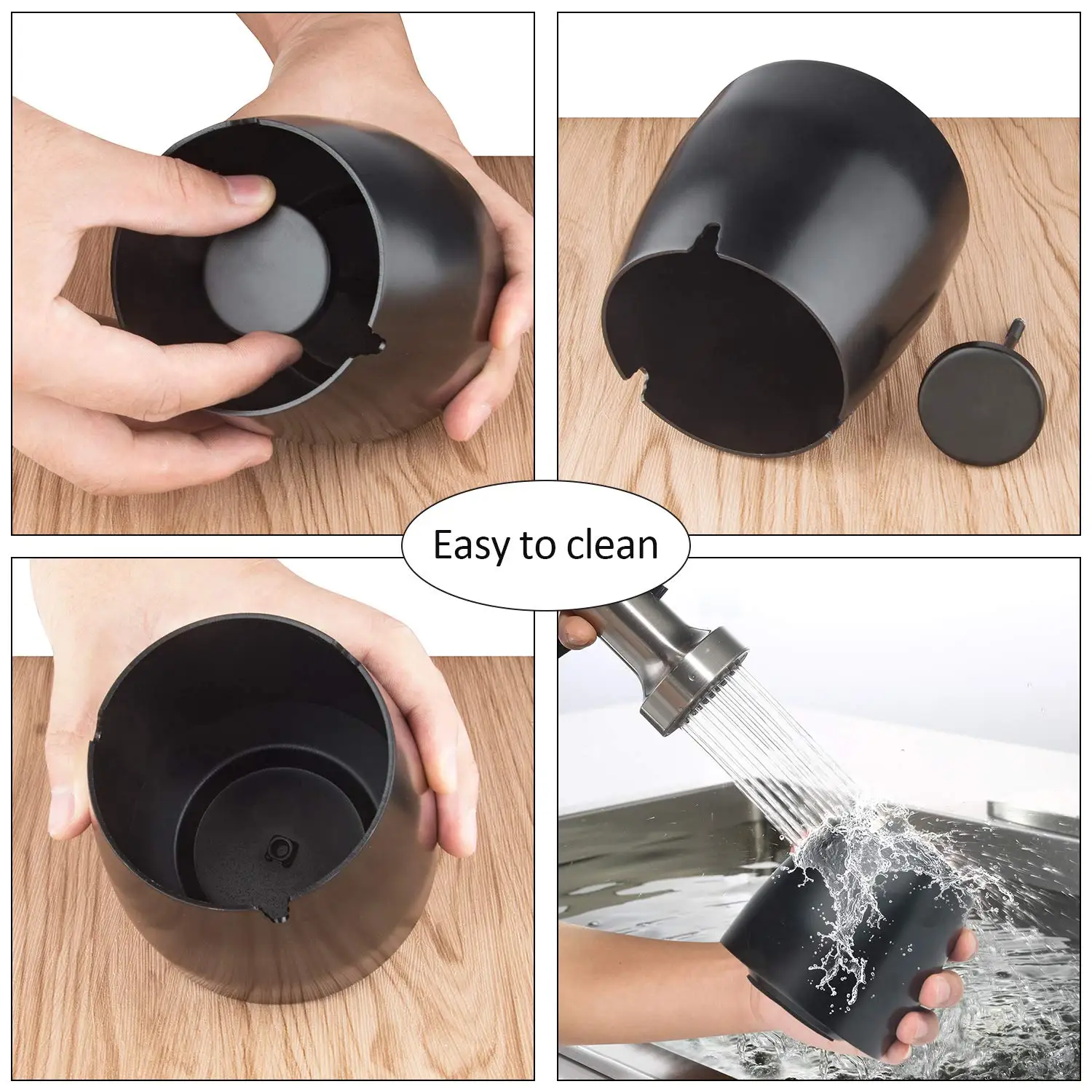 Easy to clean