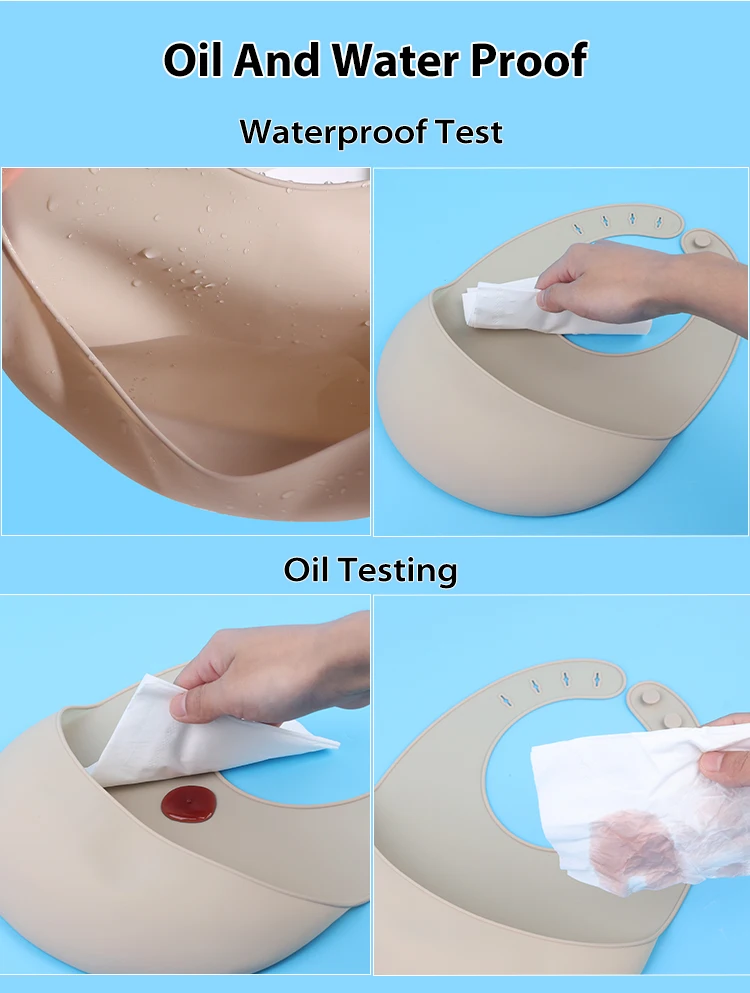 Oil And Water Proof

Waterproof Test

Oil Testing