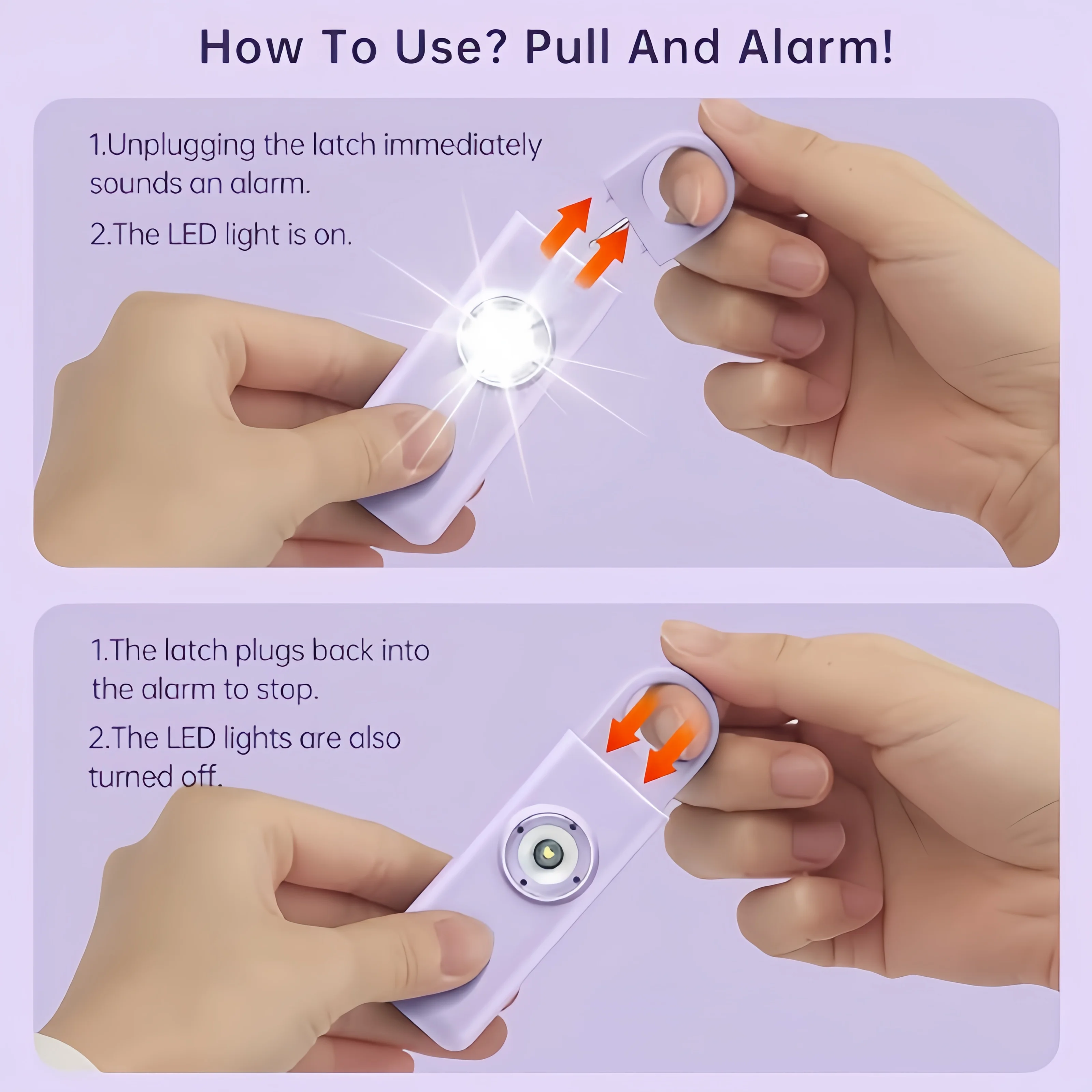 How To Use? Pull And Alarm!

1.Unplugging the latch immediately sounds an alarm.

2.The LED light is on.

1.The latch plugs back into the alarm to stop.

2.The LED lights are also turned off.