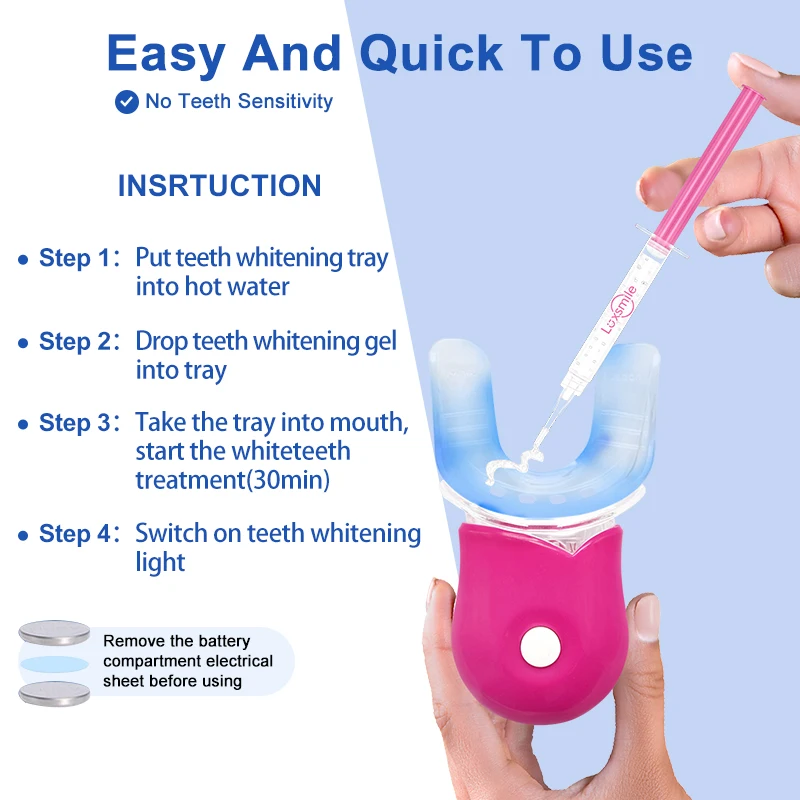 Easy And Quick To Use

No Teeth Sensitivity

INSRTUCTION

• Step 1: Put teeth whitening tray into hot water

• Step 2: Drop teeth whitening gel into tray

• Step 3: Take the tray into mouth, start the whiteteeth treatment(30min)

• Step 4: Switch on teeth whitening light

Remove the battery compartment electrical sheet before using

Luxsmile