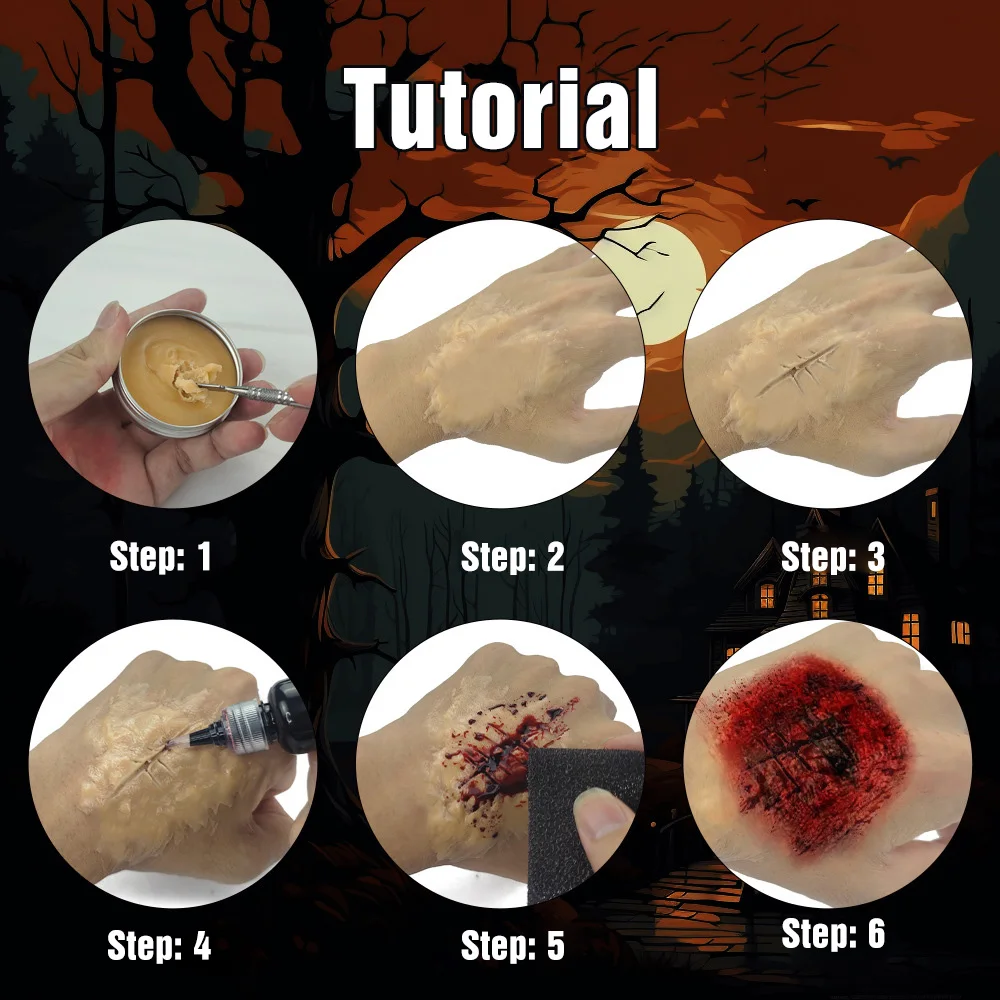 Tutorial

Step: 1

Step: 2

Step: 3

Step: 4

Step: 5

Step: 6