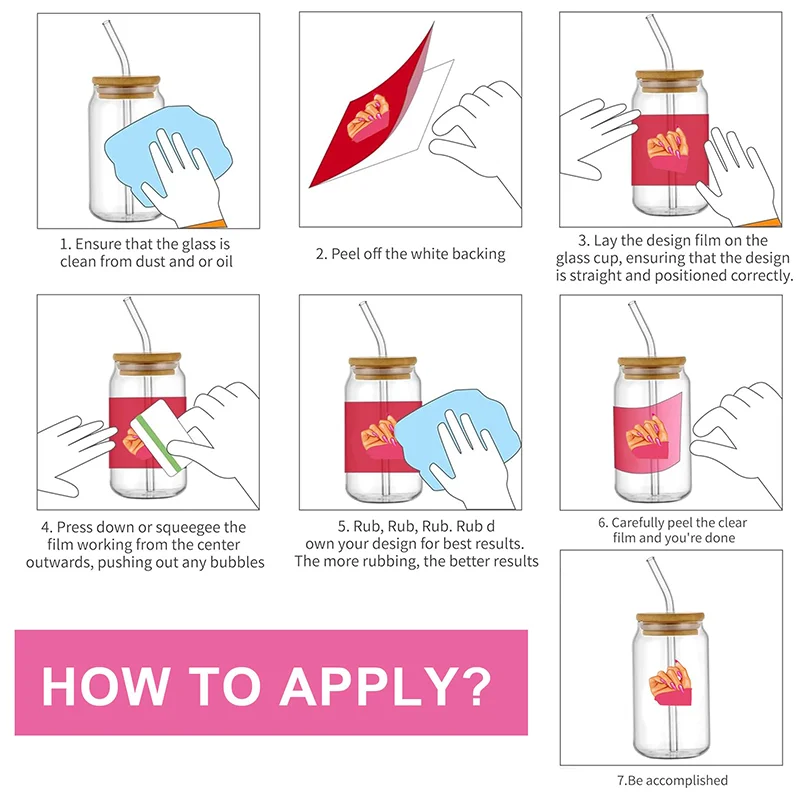 1. Ensure that the glass is clean from dust and or oil

2. Peel off the white backing

3. Lay the design film on the glass cup, ensuring that the design is straight and positioned correctly.

4. Press down or squeegee the film working from the center outwards, pushing out any bubbles

5. Rub, Rub, Rub. Rub d own your design for best results. The more rubbing, the better results

6. Carefully peel the clear film and you're done

HOW TO APPLY?

7.Be accomplished