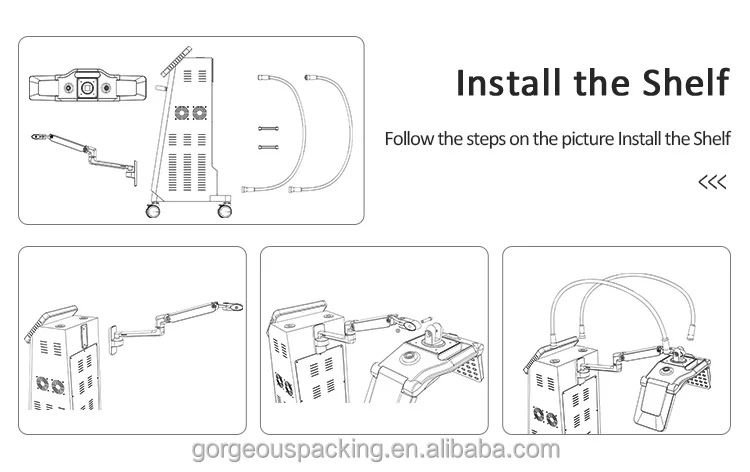 Install the Shelf

Follow the steps on the picture Install the Shelf

<<<

gorgeouspacking.en.alibaba.com