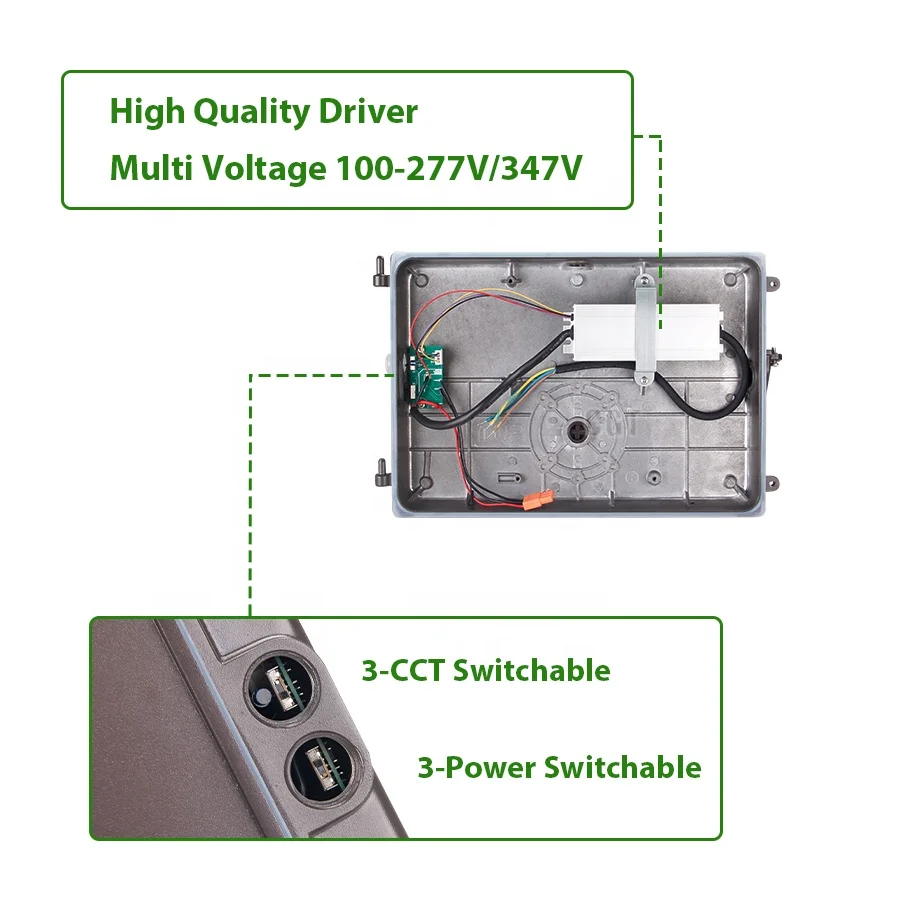 High Quality Driver
Multi Voltage 100-277V/347V

3-CCT Switchable

3-Power Switchable