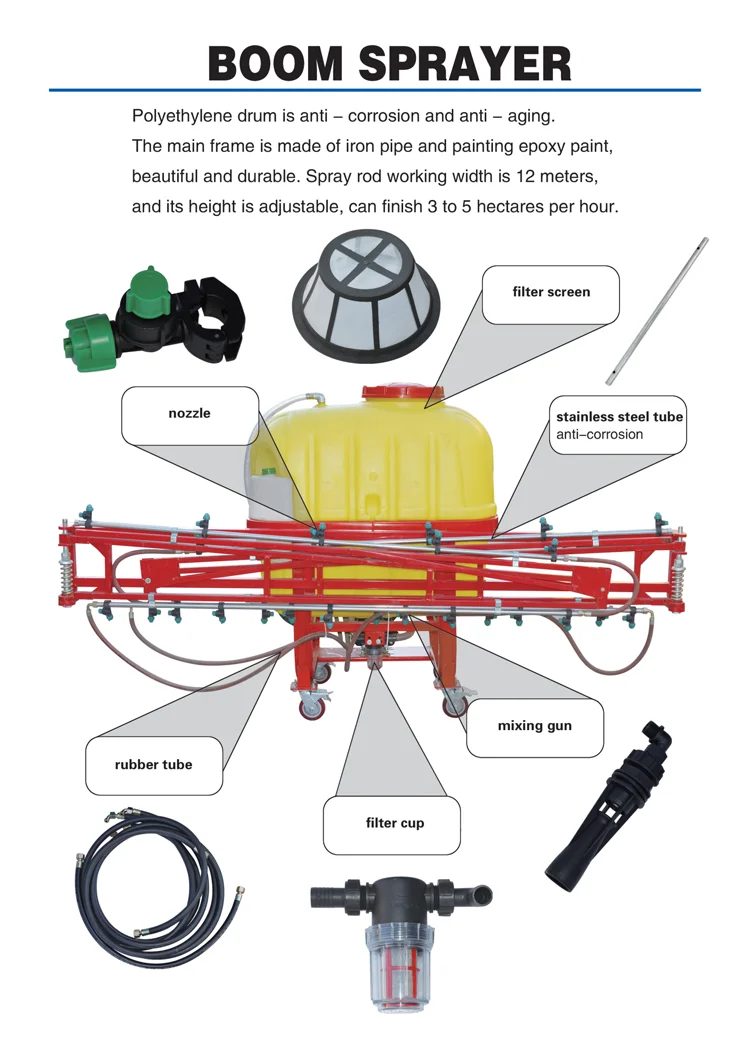 BOOM SPRAYER

Polyethylene drum is anti – corrosion and anti – aging. The main frame is made of iron pipe and painting epoxy paint, beautiful and durable. Spray rod working width is 12 meters, and its height is adjustable, can finish 3 to 5 hectares per hour.

filter screen

nozzle

stainless steel tube
anti–corrosion

mixing gun

rubber tube

filter cup