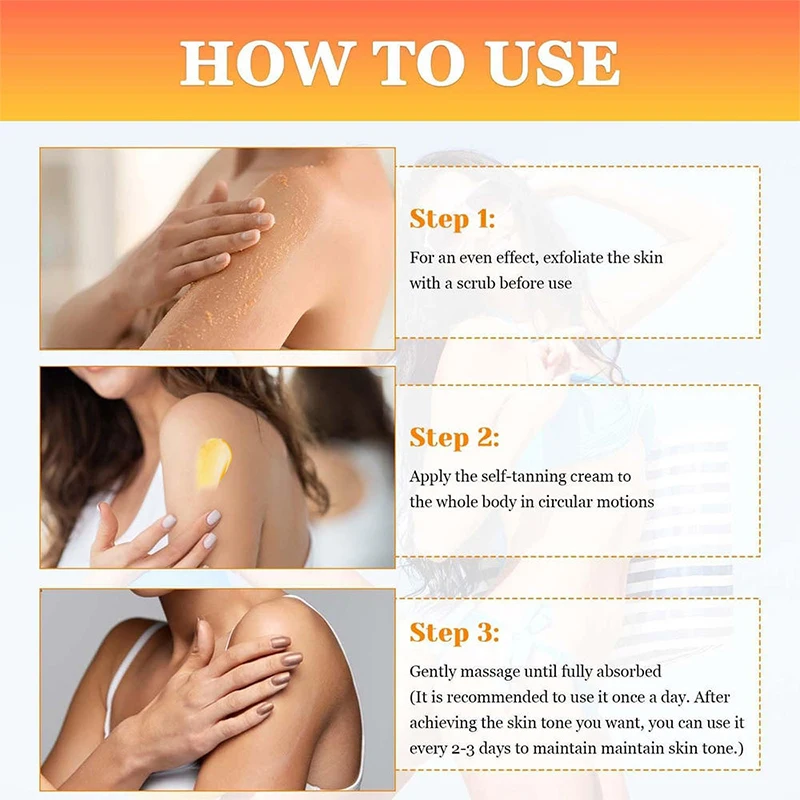 HOW TO USE

Step 1:

For an even effect, exfoliate the skin with a scrub before use

Step 2:

Apply the self-tanning cream to the whole body in circular motions

Step 3:

Gently massage until fully absorbed (It is recommended to use it once a day. After achieving the skin tone you want, you can use it every 2-3 days to maintain maintain skin tone.)