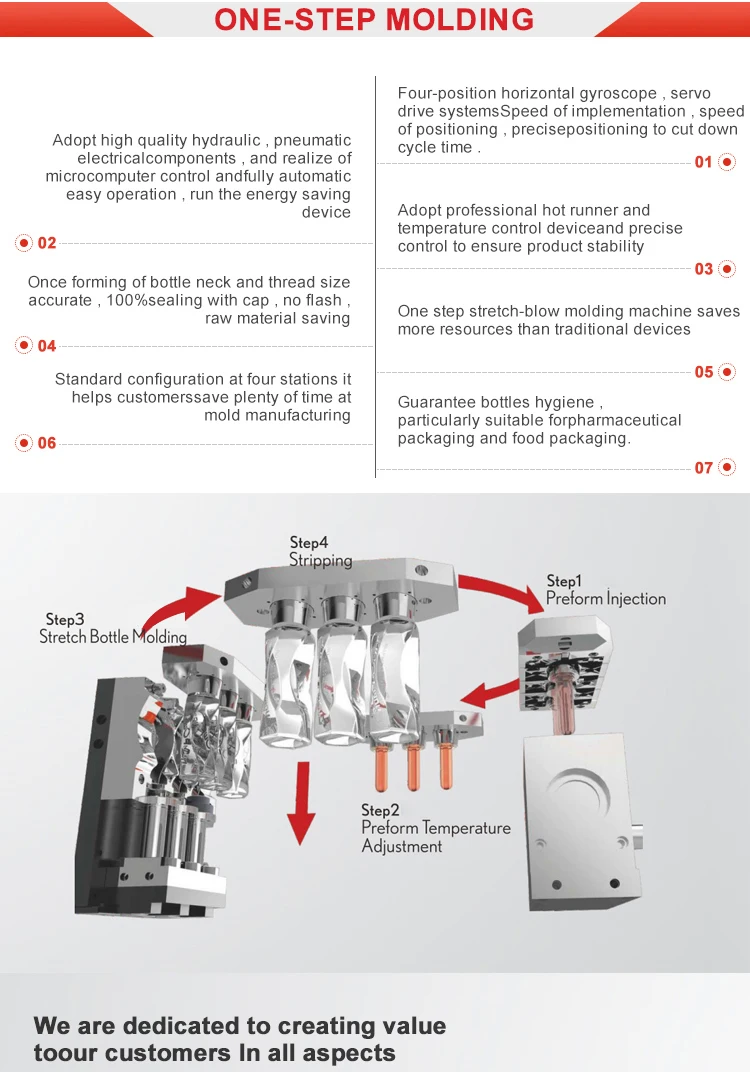 ONE-STEP MOLDING

Adopt high quality hydraulic , pneumatic electricalcomponents , and realize of microcomputer control andfully automatic easy operation , run the energy saving device

02

Once forming of bottle neck and thread size accurate , 100%sealing with cap , no flash , raw material saving

04

Standard configuration at four stations it helps customerssave plenty of time at mold manufacturing

06

Four-position horizontal gyroscope , servo drive systemsSpeed of implementation , speed of positioning , precisepositioning to cut down cycle time .

01

Adopt professional hot runner and temperature control deviceand precise control to ensure product stability

03

One step stretch-blow molding machine saves more resources than traditional devices

05

Guarantee bottles hygiene , particularly suitable forpharmaceutical packaging and food packaging.

07

Step4
Stripping

Step1
Preform Injection

Step3
Stretch Bottle Molding

Step2
Preform Temperature Adjustment

We are dedicated to creating value toour customers In all aspects