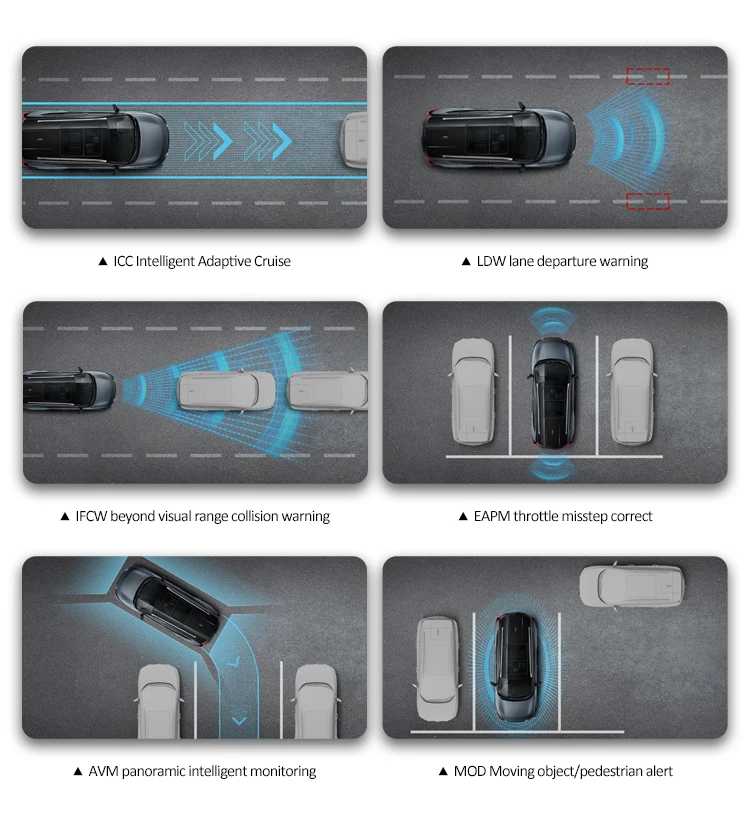 ▲ ICC Intelligent Adaptive Cruise

▲ LDW lane departure warning

▲ IFCW beyond visual range collision warning

▲ EAPM throttle misstep correct

▲ AVM panoramic intelligent monitoring

▲ MOD Moving object/pedestrian alert