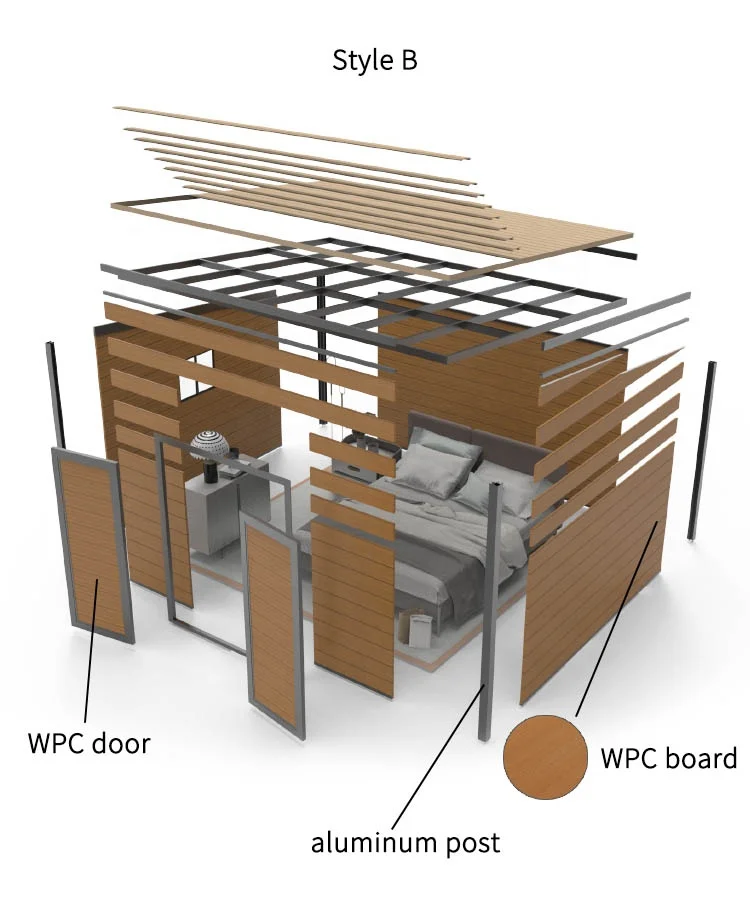 Style B

WPC door

WPC board

aluminum post