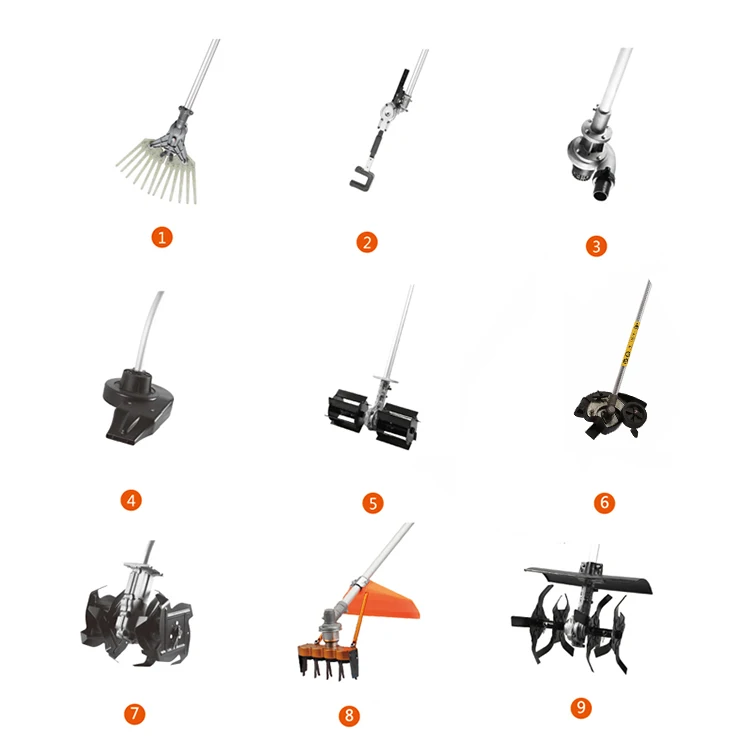 1

2

3

4

5

6

7

8

9