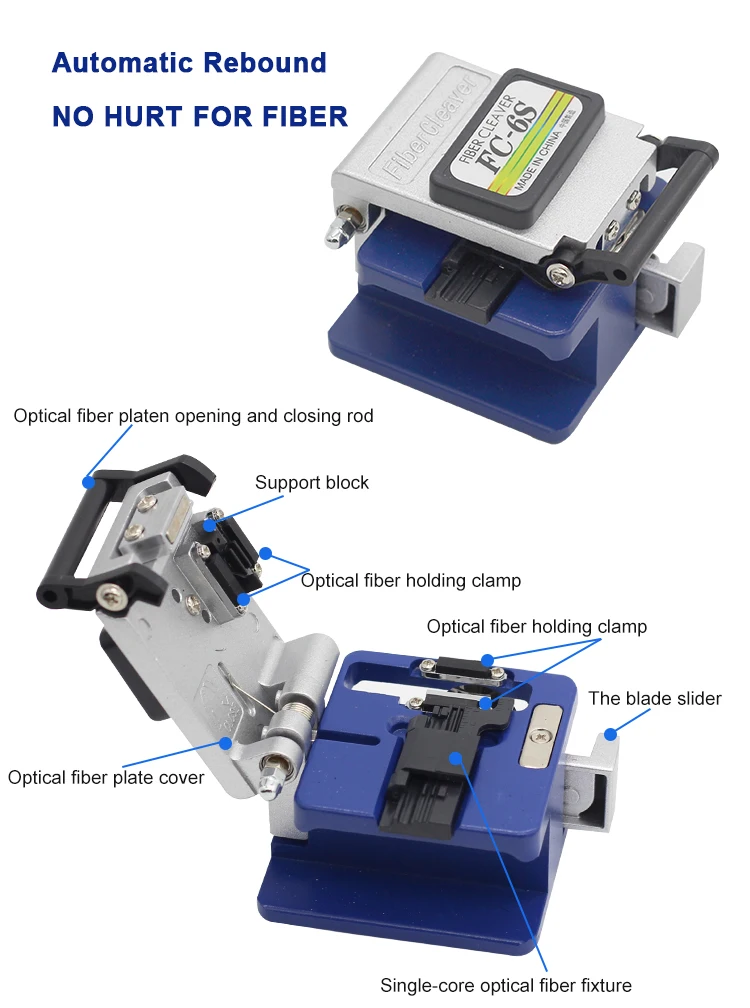 Automatic Rebound

NO HURT FOR FIBER

Fiber Cleaver

FIBER CLEAVER
FC-6S
MADE IN CHINA

Optical fiber platen opening and closing rod

Support block

Optical fiber holding clamp

Optical fiber holding clamp

The blade slider

Optical fiber plate cover

Single-core optical fiber fixture