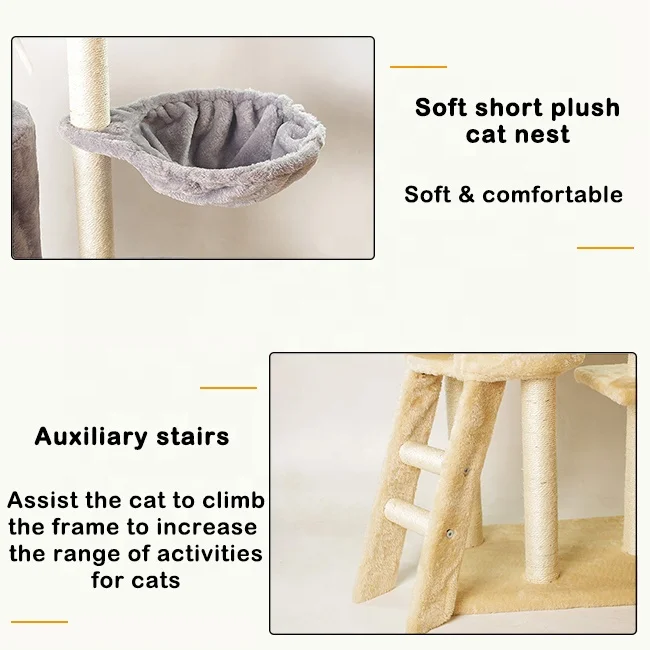 Soft short plush cat nest

Soft & comfortable

Auxiliary stairs

Assist the cat to climb the frame to increase the range of activities for cats