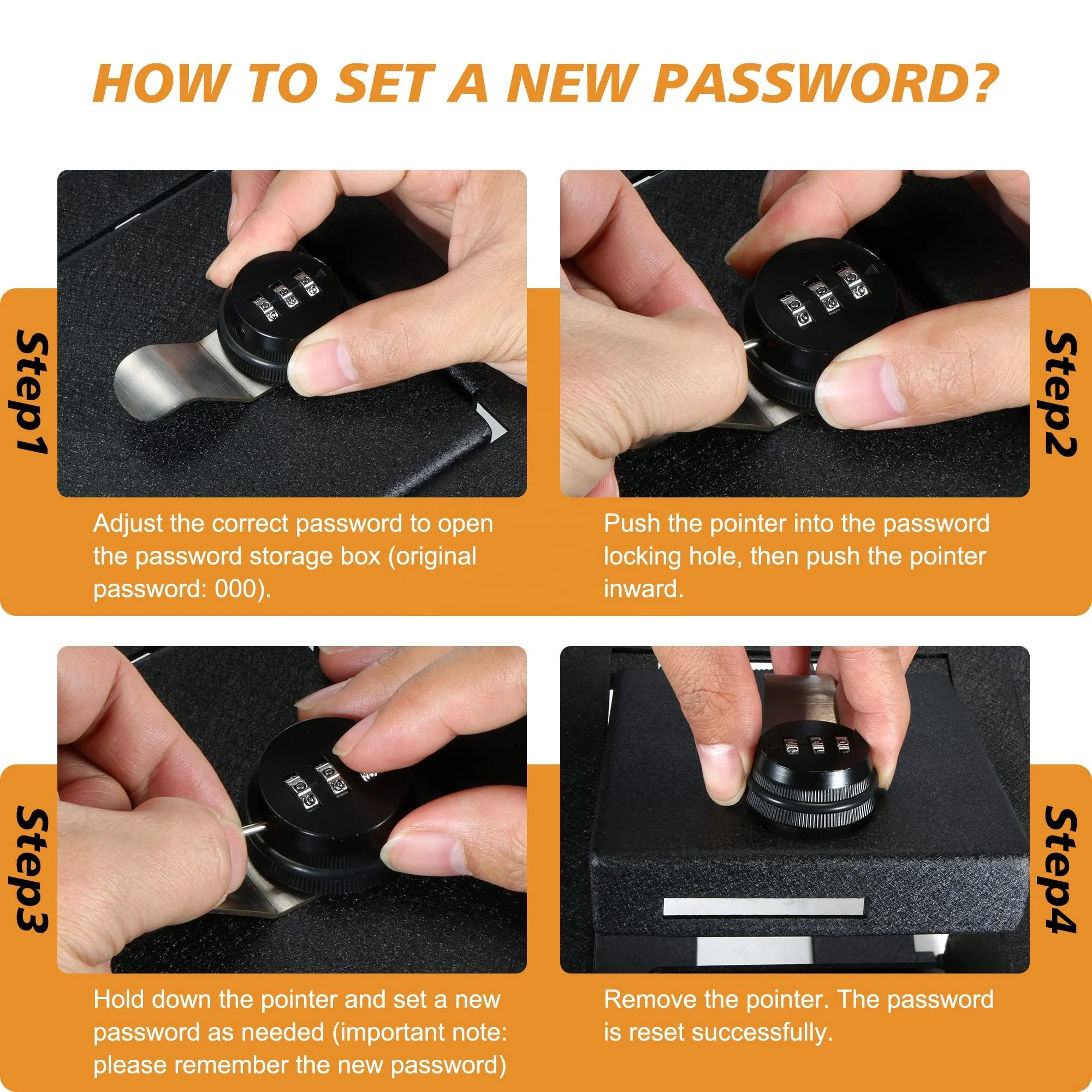 HOW TO SET A NEW PASSWORD?

Step1

Adjust the correct password to open the password storage box (original password: 000).

Step2

Push the pointer into the password locking hole, then push the pointer inward.

Step3

Hold down the pointer and set a new password as needed (important note: please remember the new password)

Step4

Remove the pointer. The password is reset successfully.