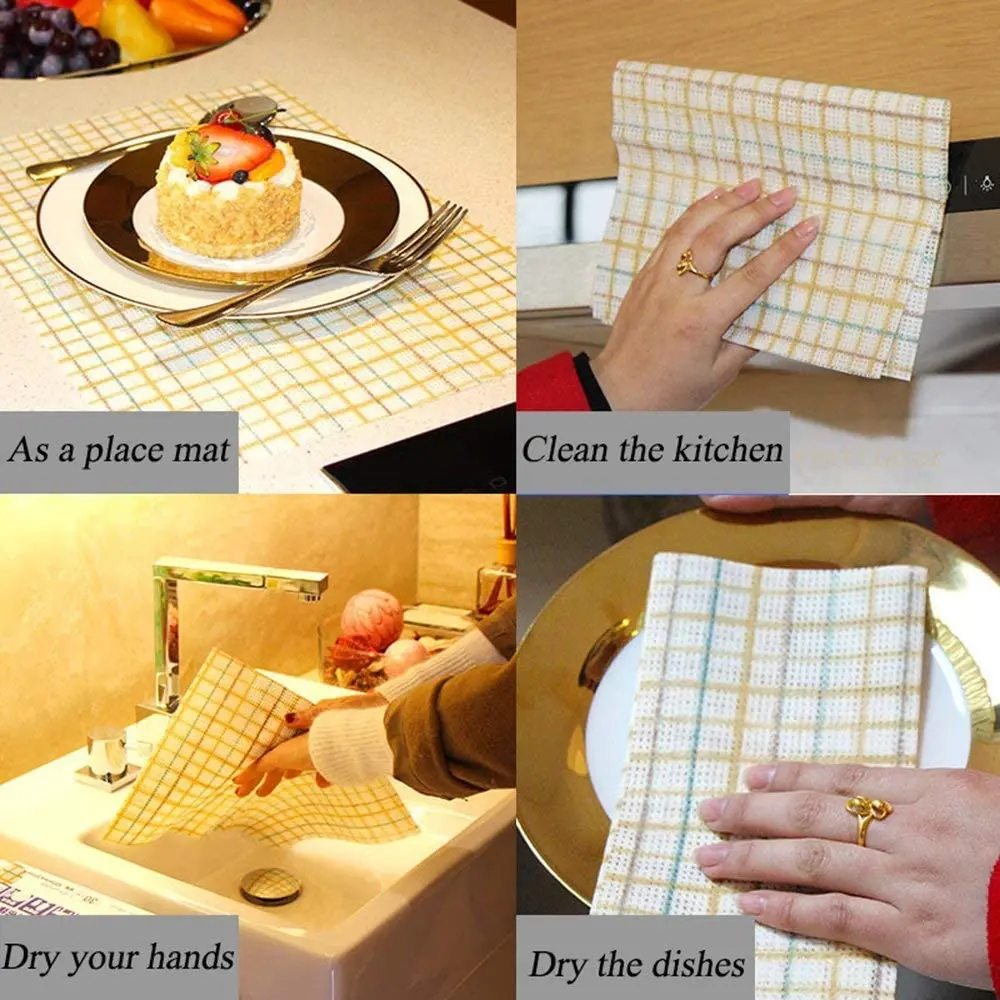 As a place mat

Clean the kitchen

Dry your hands

Dry the dishes