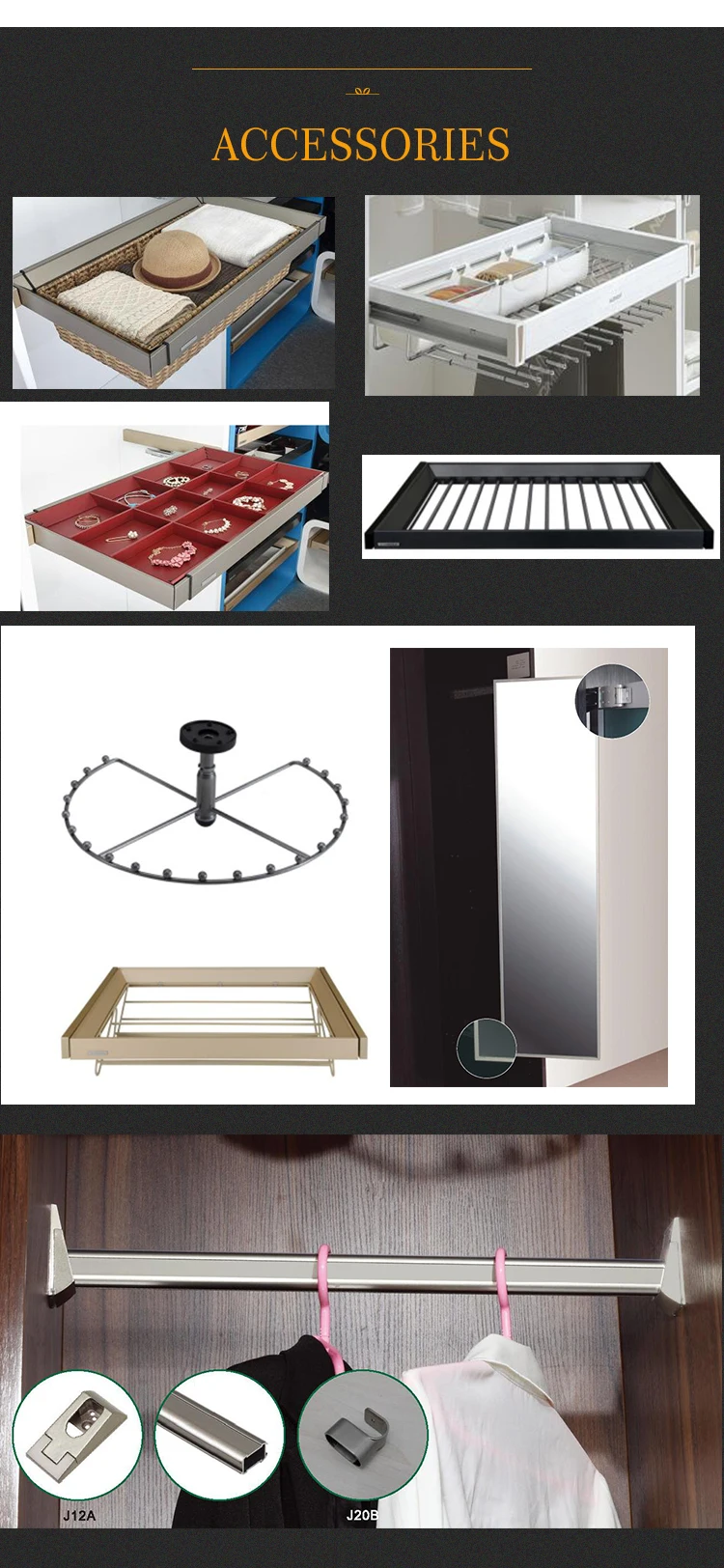 ACCESSORIES

J12A

J20B