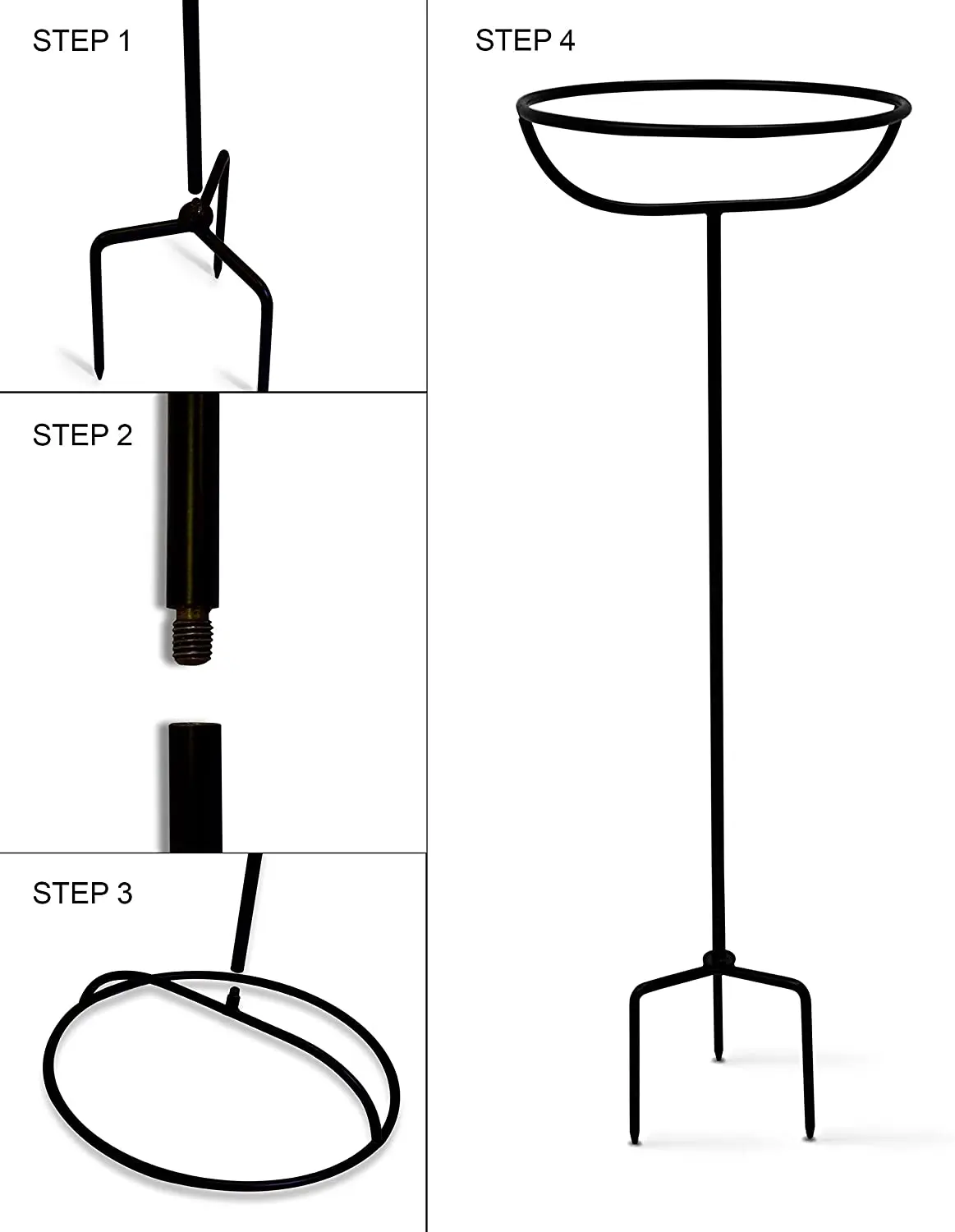 STEP 1

STEP 2

STEP 3

STEP 4