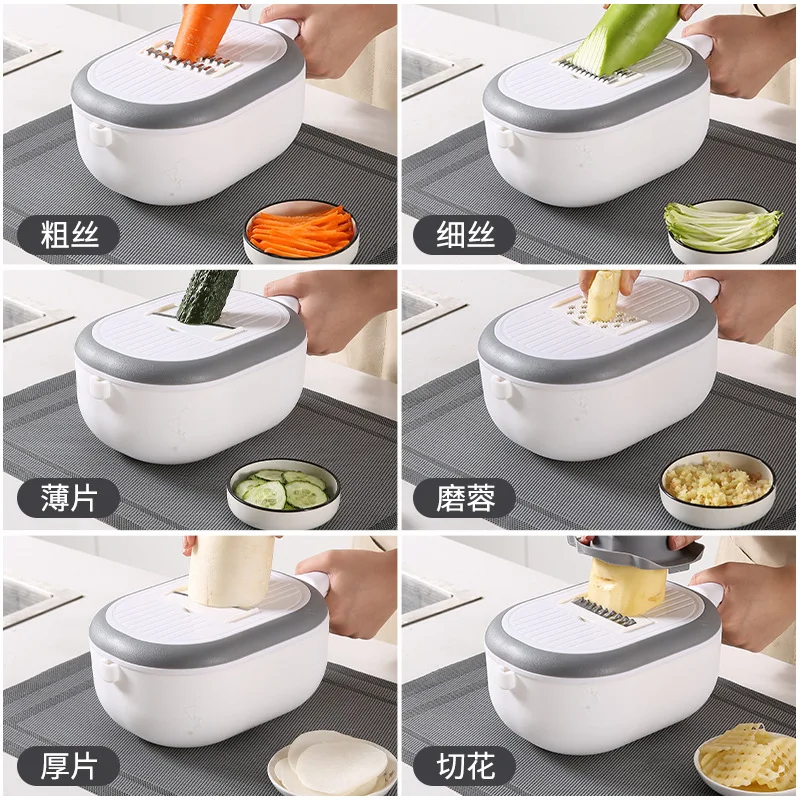 粗丝

细丝

薄片

磨蓉

厚片

切花