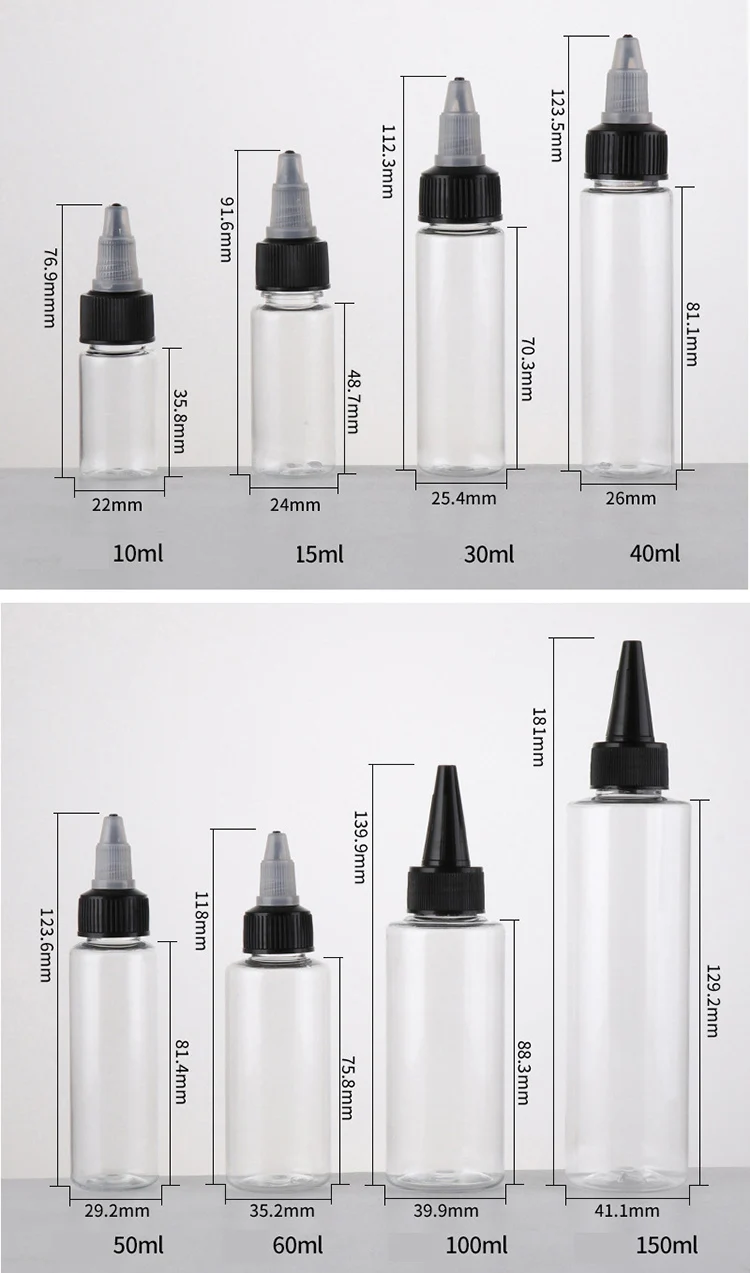 76.9mmm
35.8mm
22mm
10ml

91.6mm
48.7mm
24mm
15ml

112.3mm
70.3mm
25.4mm
30ml

123.5mm
81.1mm
26mm
40ml

123.6mm
81.4mm
29.2mm
50ml

118mm
75.8mm
35.2mm
60ml

139.9mm
88.3mm
39.9mm
100ml

181mm
129.2mm
41.1mm
150ml