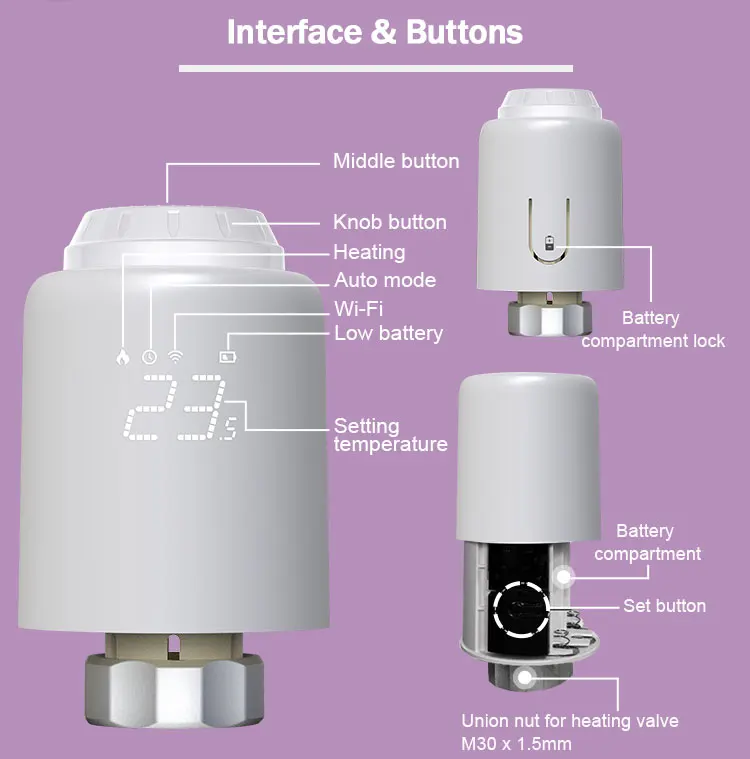 Interface & Buttons

Middle button

Knob button

Heating

Auto mode

Wi-Fi

Low battery

23.5

Setting temperature

Battery compartment lock

Battery compartment

Set button

Union nut for heating valve M30 x 1.5mm