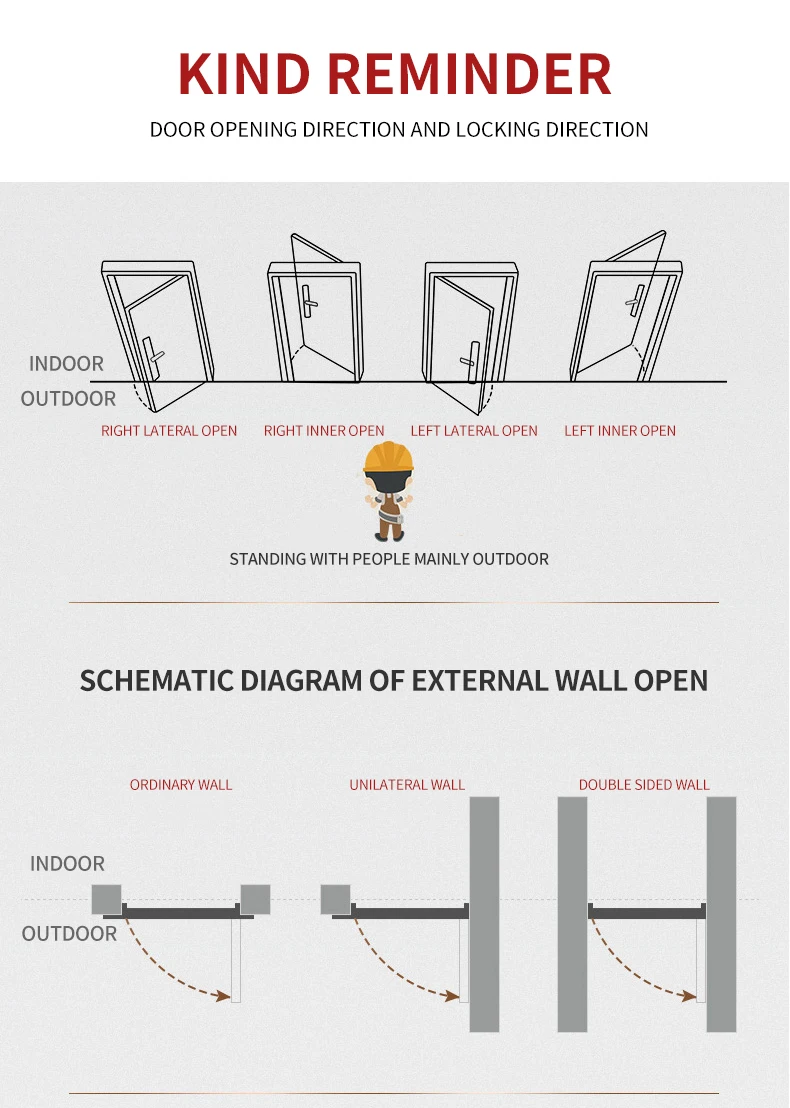 KIND REMINDER

DOOR OPENING DIRECTION AND LOCKING DIRECTION

INDOOR

OUTDOOR

RIGHT LATERAL OPEN

RIGHT INNER OPEN

LEFT LATERAL OPEN

LEFT INNER OPEN

STANDING WITH PEOPLE MAINLY OUTDOOR

SCHEMATIC DIAGRAM OF EXTERNAL WALL OPEN

ORDINARY WALL

UNILATERAL WALL

DOUBLE SIDED WALL

INDOOR

OUTDOOR