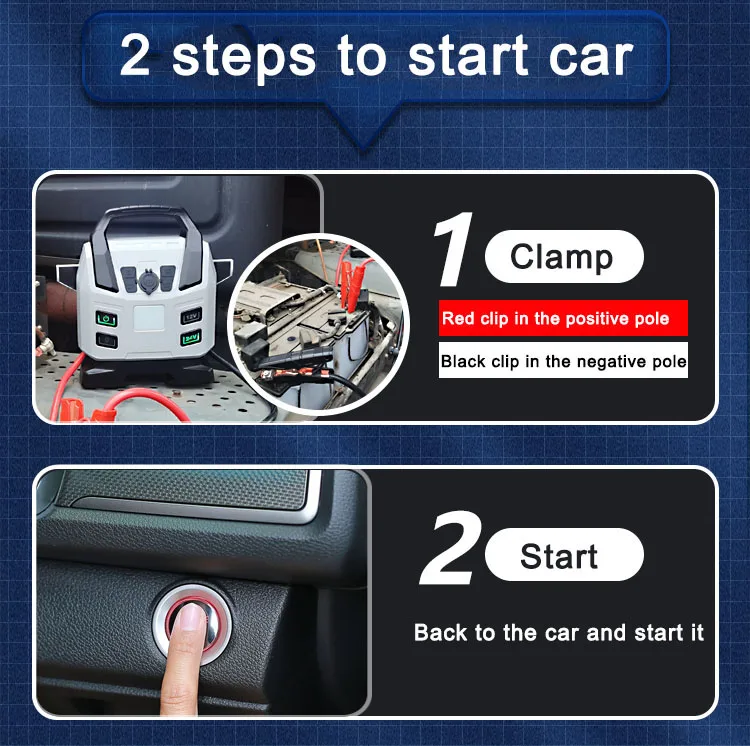 2 steps to start car

12V

24V

1 Clamp

Red clip in the positive pole

Black clip in the negative pole

2 Start

Back to the car and start it