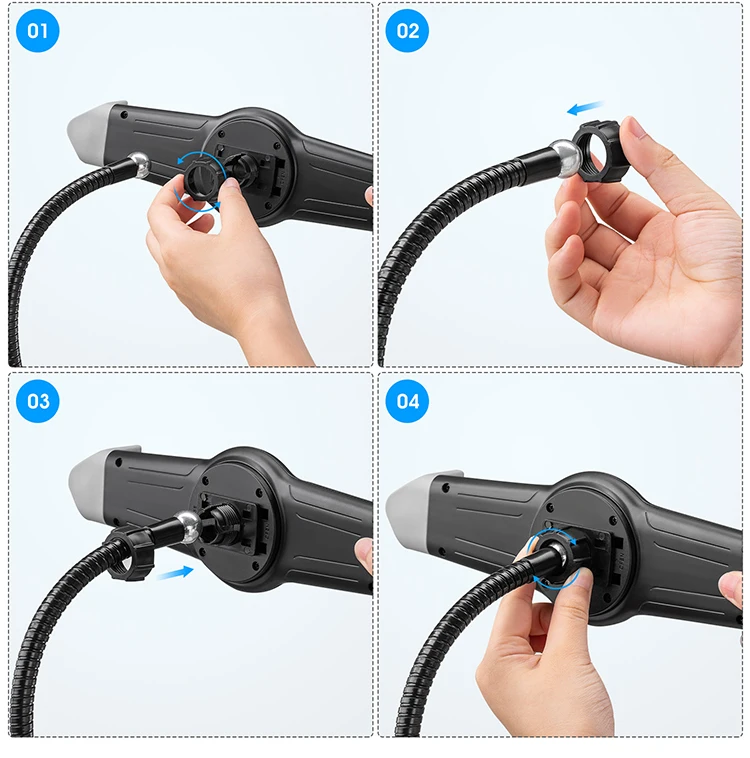 01

02

03

04