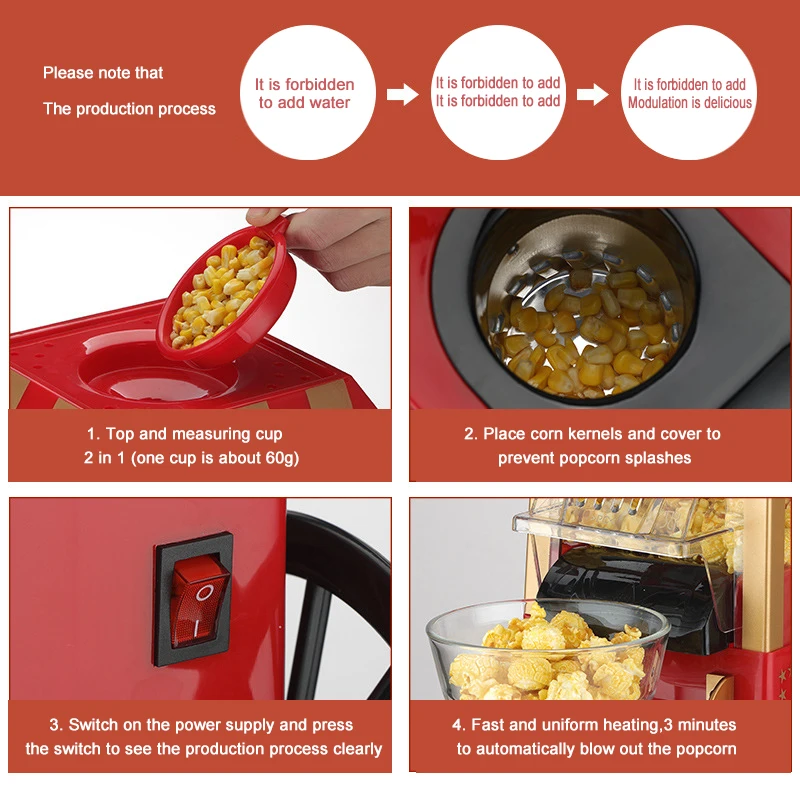 Please note that

The production process

It is forbidden to add water

It is forbidden to add
It is forbidden to add

It is forbidden to add
Modulation is delicious

1. Top and measuring cup
2 in 1 (one cup is about 60g)

2. Place corn kernels and cover to prevent popcorn splashes

O
I

3. Switch on the power supply and press the switch to see the production process clearly

4. Fast and uniform heating,3 minutes to automatically blow out the popcorn