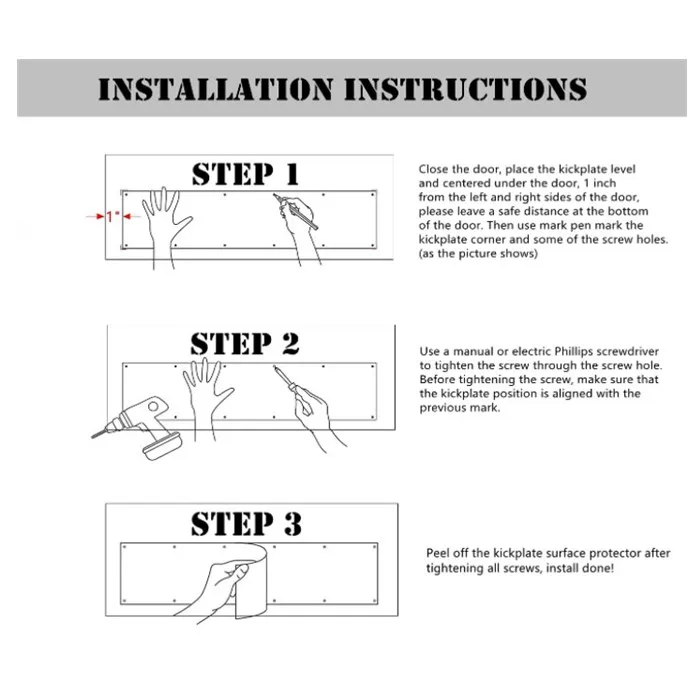 INSTALLATION INSTRUCTIONS

STEP 1

1"

Close the door, place the kickplate level and centered under the door, 1 inch from the left and right sides of the door, please leave a safe distance at the bottom of the door. Then use mark pen mark the kickplate corner and some of the screw holes. (as the picture shows)

STEP 2

Use a manual or electric Phillips screwdriver to tighten the screw through the screw hole. Before tightening the screw, make sure that the kickplate position is aligned with the previous mark.

STEP 3

Peel off the kickplate surface protector after tightening all screws, install done!