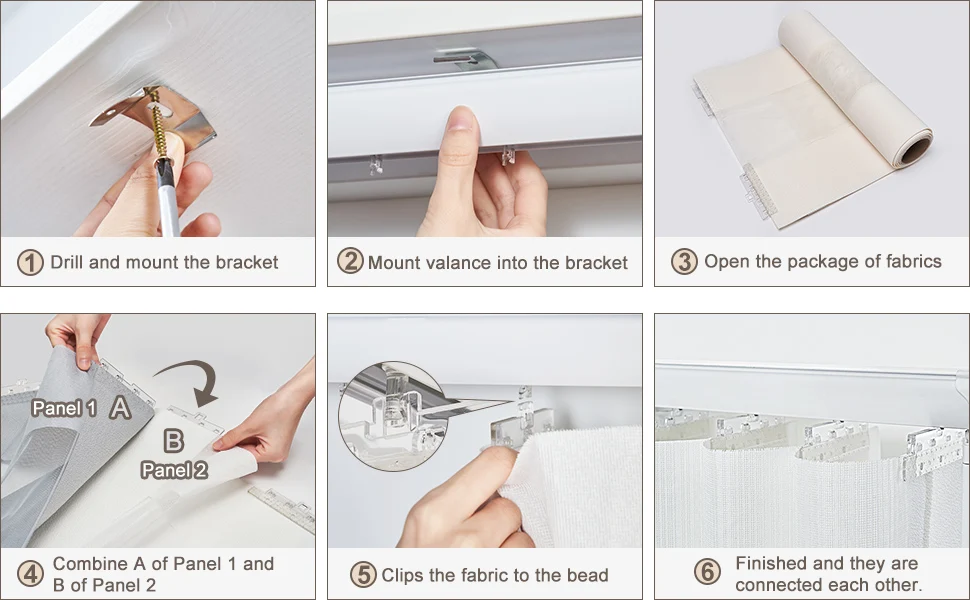 1 Drill and mount the bracket

2 Mount valance into the bracket

3 Open the package of fabrics

Panel 1 A

B Panel 2

4 Combine A of Panel 1 and B of Panel 2

5 Clips the fabric to the bead

6 Finished and they are connected each other.