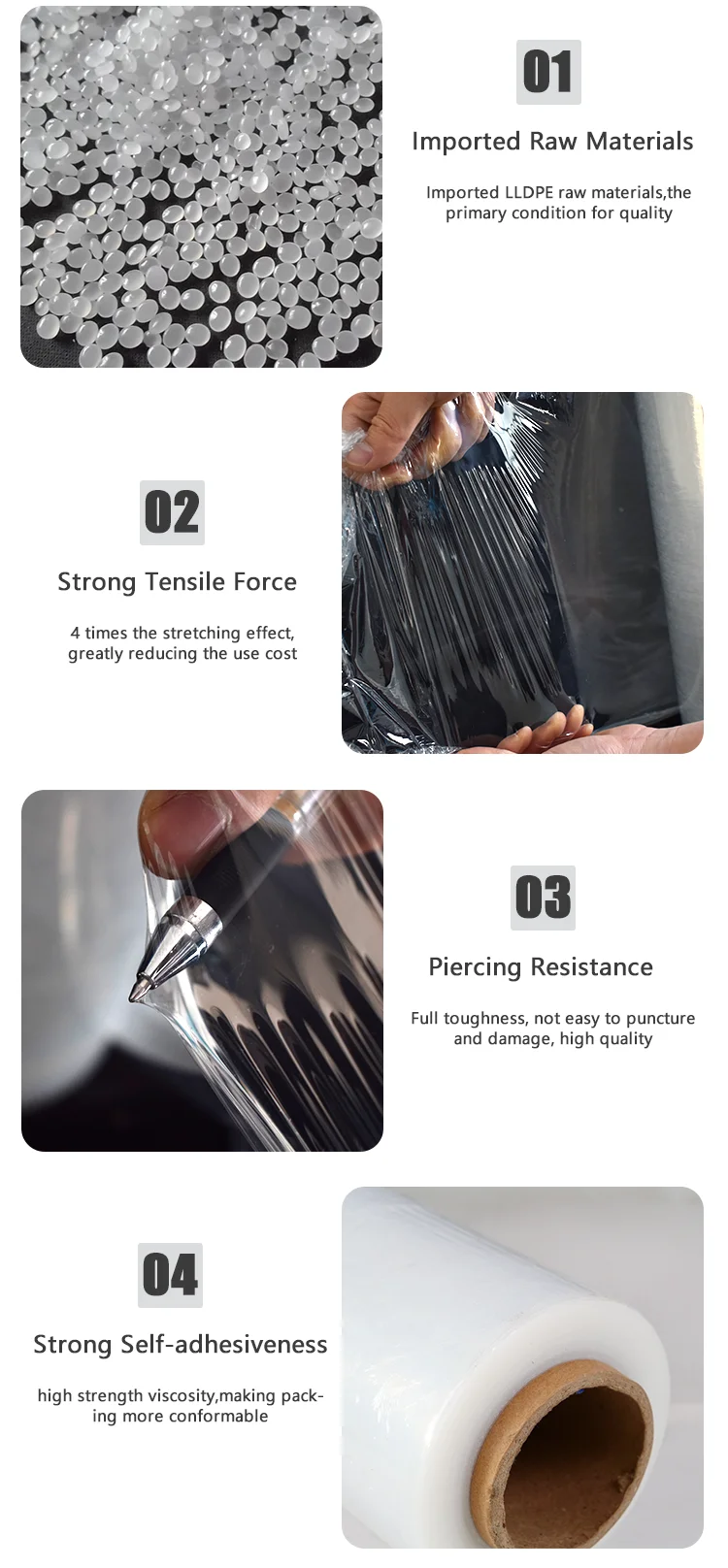 01

Imported Raw Materials

Imported LLDPE raw materials,the primary condition for quality

02

Strong Tensile Force

4 times the stretching effect, greatly reducing the use cost

03

Piercing Resistance

Full toughness, not easy to puncture and damage, high quality

04

Strong Self-adhesiveness

high strength viscosity,making packing more conformable