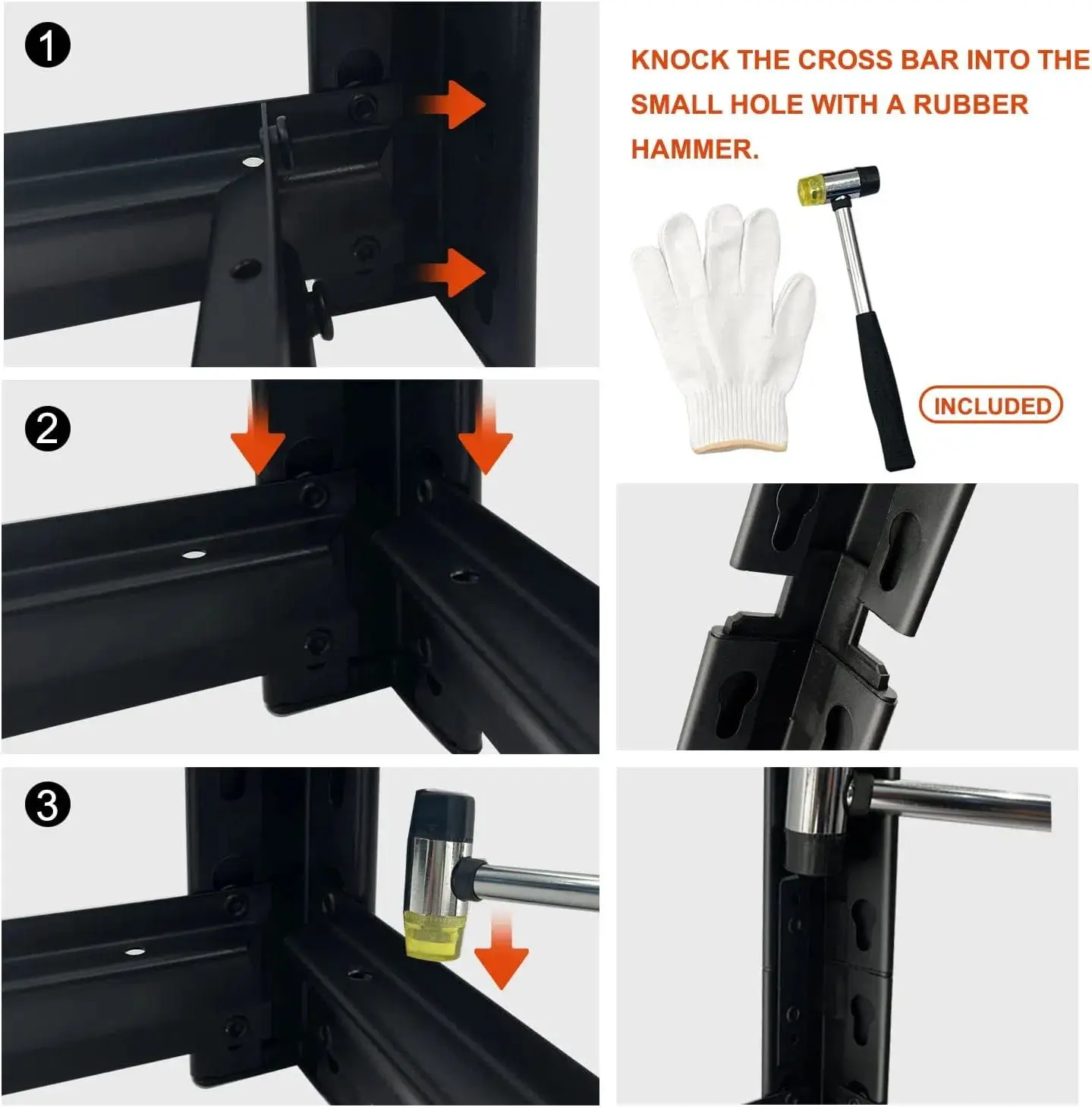 1

KNOCK THE CROSS BAR INTO THE SMALL HOLE WITH A RUBBER HAMMER.

INCLUDED

2

3