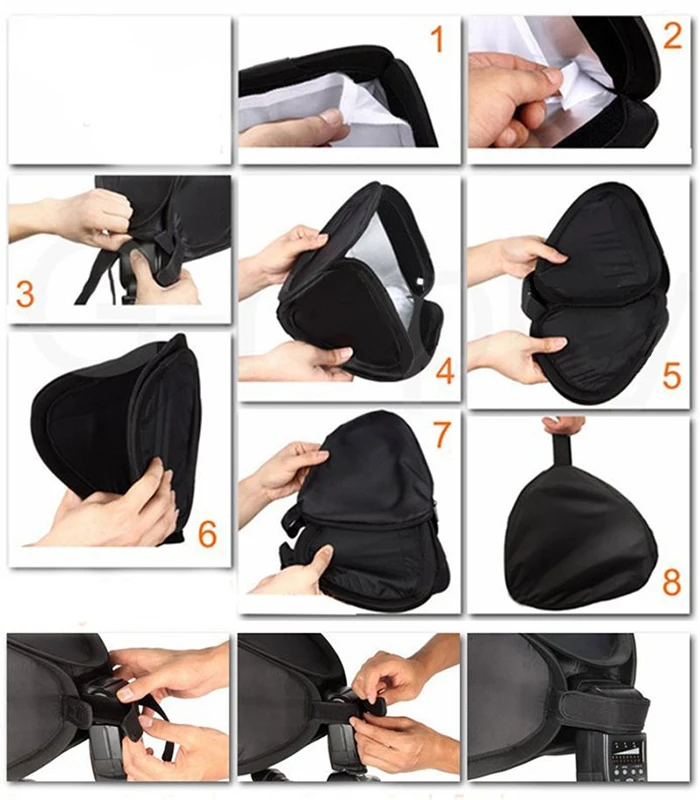 1

2

3

4

5

6

7

8