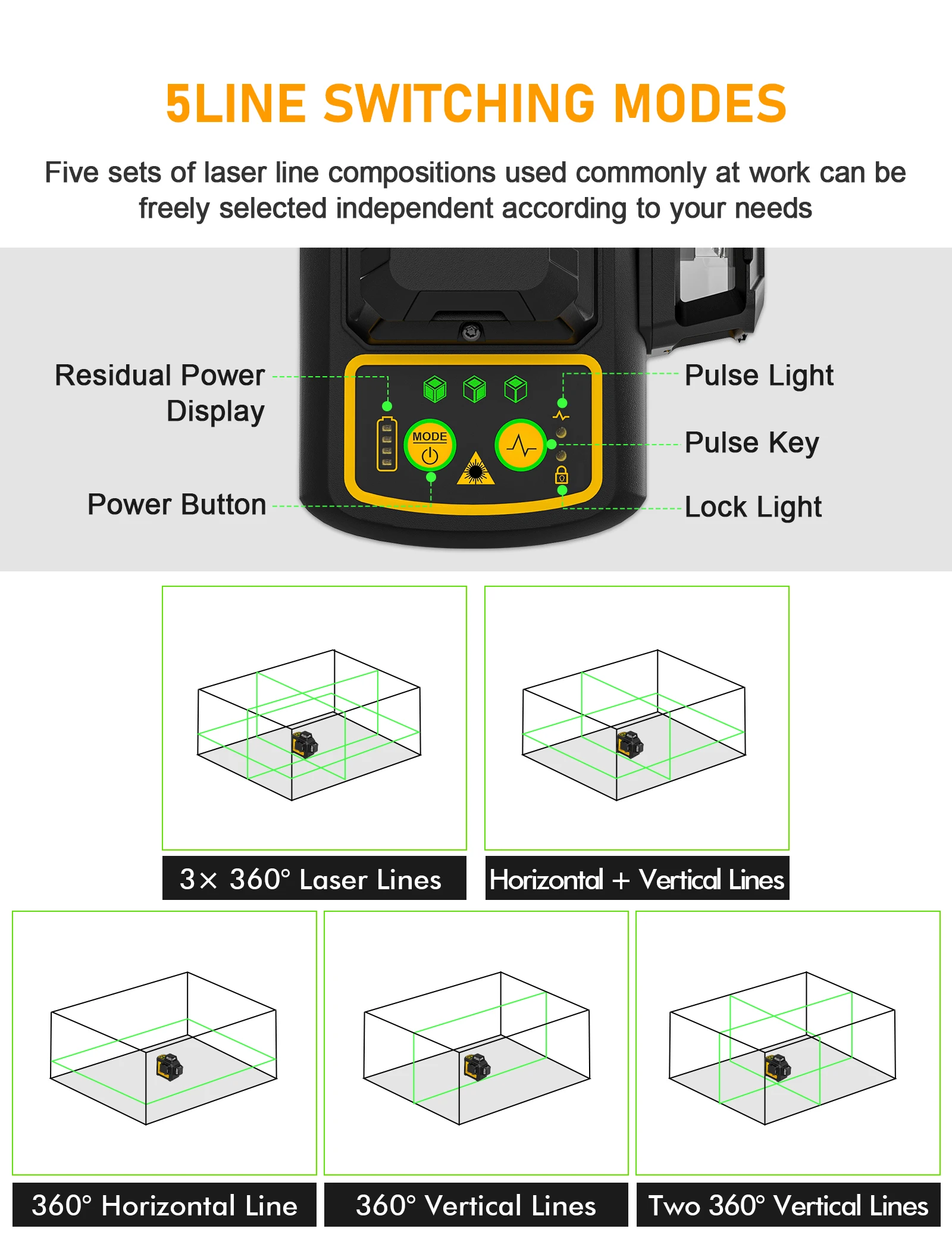 5LINE SWITCHING MODES

Five sets of laser line compositions used commonly at work can be freely selected independent according to your needs

Residual Power Display

Power Button

MODE

Pulse Light

Pulse Key

Lock Light

3× 360° Laser Lines

Horizontal + Vertical Lines

360° Horizontal Line

360° Vertical Lines

Two 360° Vertical Lines