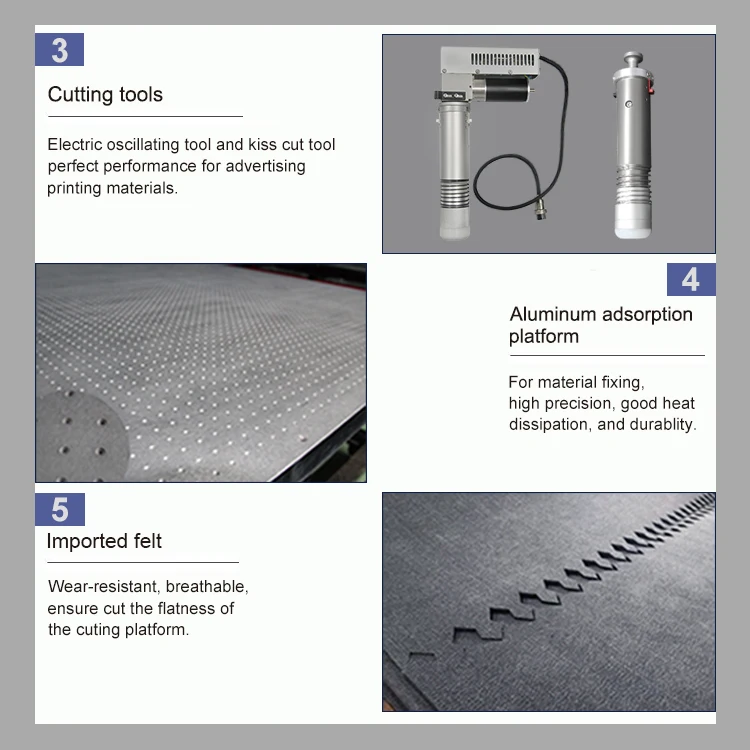 3

Cutting tools

Electric oscillating tool and kiss cut tool perfect performance for advertising printing materials.

4

Aluminum adsorption platform

For material fixing, high precision, good heat dissipation, and durablity.

5

Imported felt

Wear-resistant, breathable, ensure cut the flatness of the cuting platform.