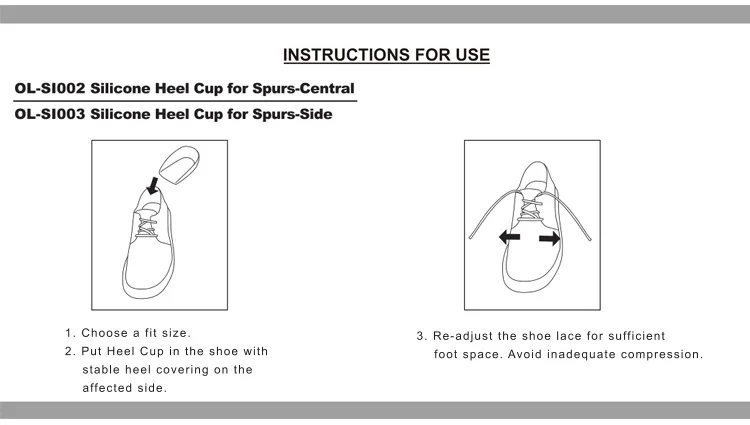 INSTRUCTIONS FOR USE

OL-SI002 Silicone Heel Cup for Spurs-Central

OL-SI003 Silicone Heel Cup for Spurs-Side

1. Choose a fit size.
2. Put Heel Cup in the shoe with stable heel covering on the affected side.

3. Re-adjust the shoe lace for sufficient foot space. Avoid inadequate compression.