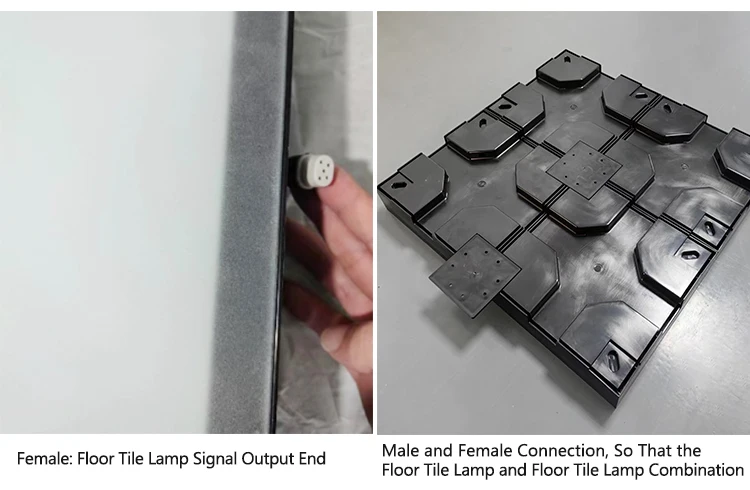 Female: Floor Tile Lamp Signal Output End

Male and Female Connection, So That the Floor Tile Lamp and Floor Tile Lamp Combination