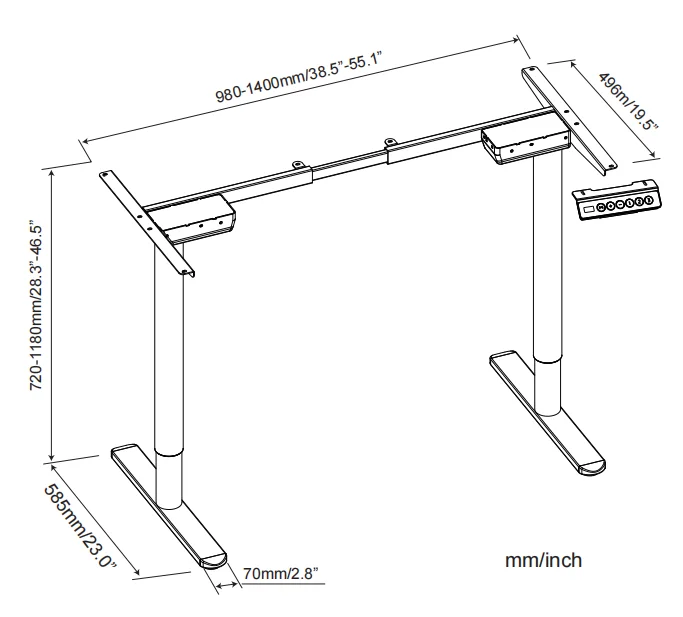 980-1400mm/38.5”-55.1”

496m/19.5”

720-1180mm/28.3”-46.5”

585mm/23.0”

70mm/2.8”

mm/inch