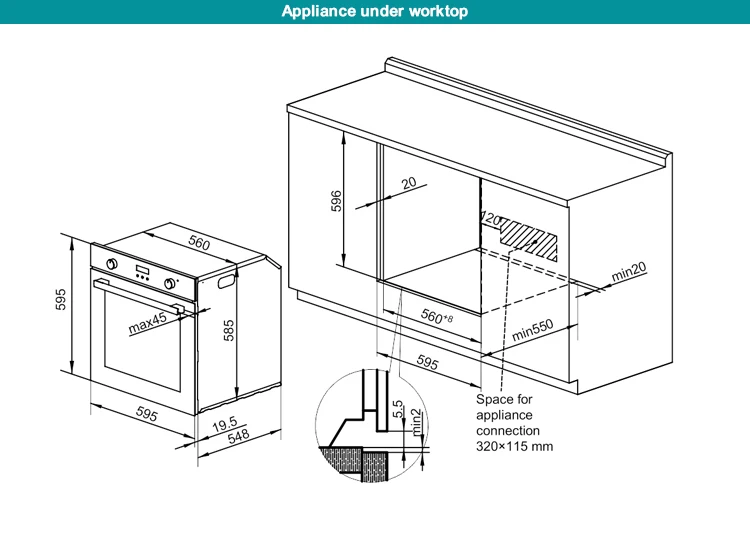 Appliance under worktop

560
595
max45
585
595
19.5
548

596
20
120
min20
$560^{+8}$
min550
595
5.5
min2
Space for appliance connection 320×115 mm