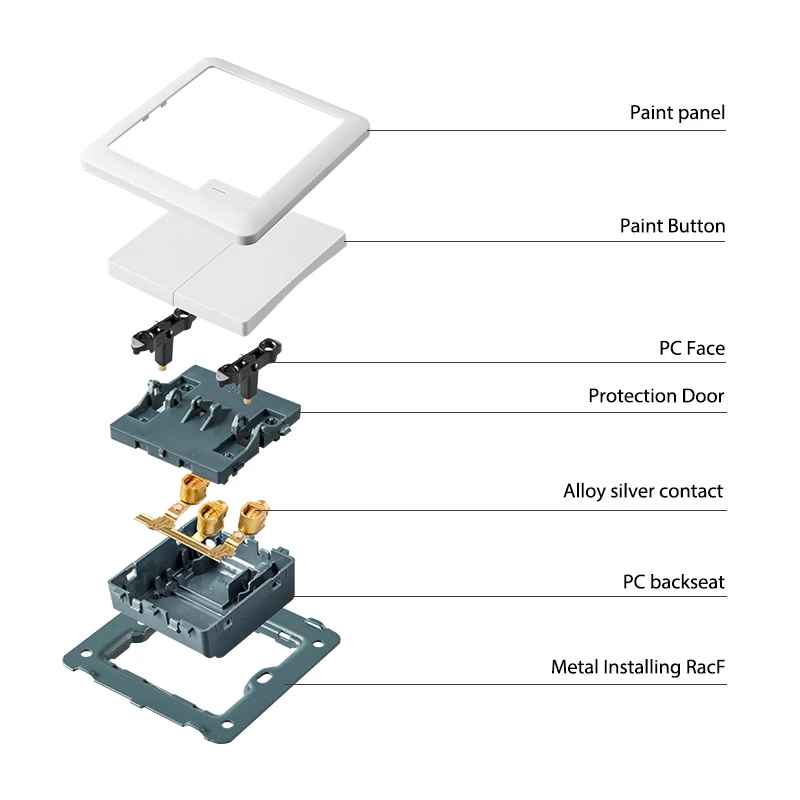 Paint panel

Paint Button

PC Face

Protection Door

Alloy silver contact

PC backseat

Metal Installing RacF