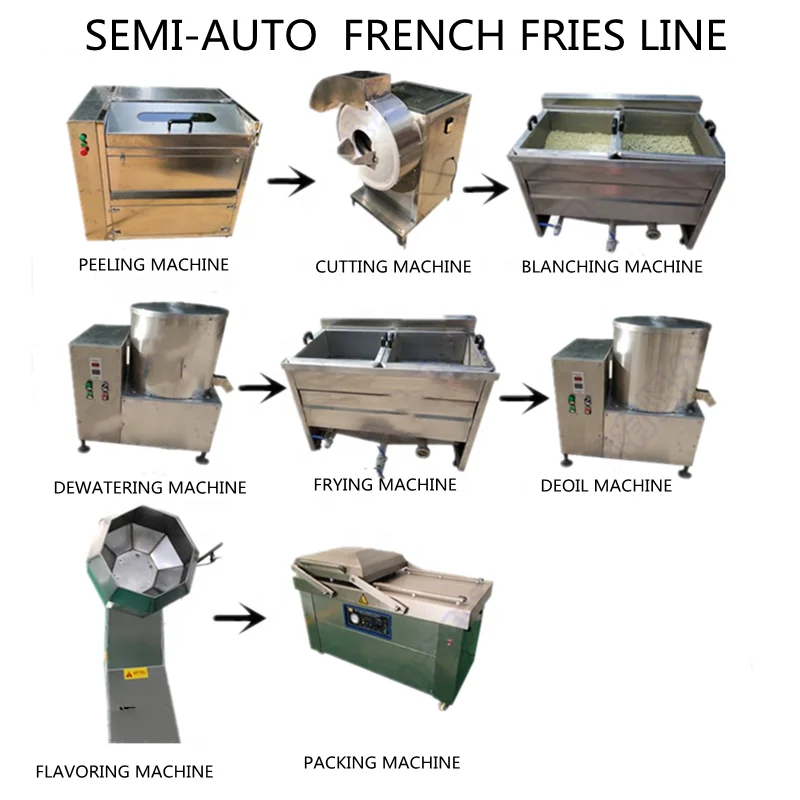 SEMI-AUTO FRENCH FRIES LINE

PEELING MACHINE

CUTTING MACHINE

BLANCHING MACHINE

DEWATERING MACHINE

FRYING MACHINE

DEOIL MACHINE

FLAVORING MACHINE

PACKING MACHINE