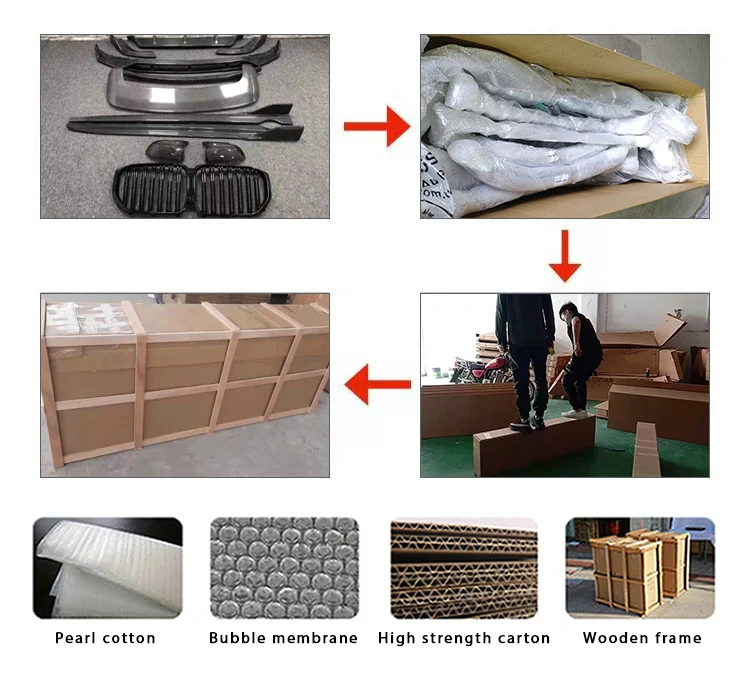 Pearl cotton

Bubble membrane

High strength carton

Wooden frame