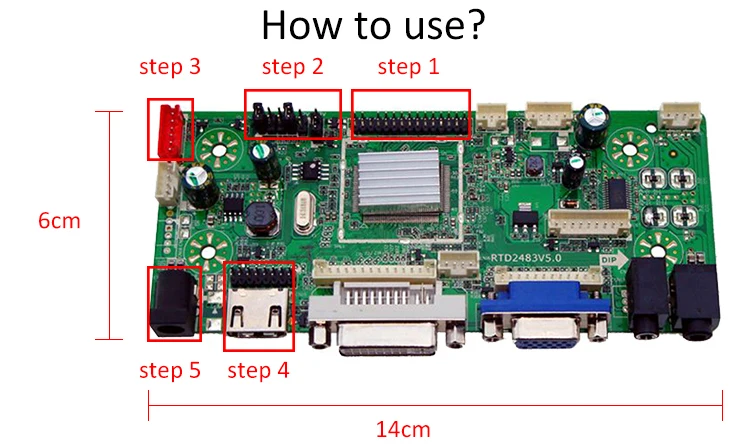 How to use?

step 3 step 2 step 1

6cm

RTD2483V5.0

DIP

step 5 step 4

14cm