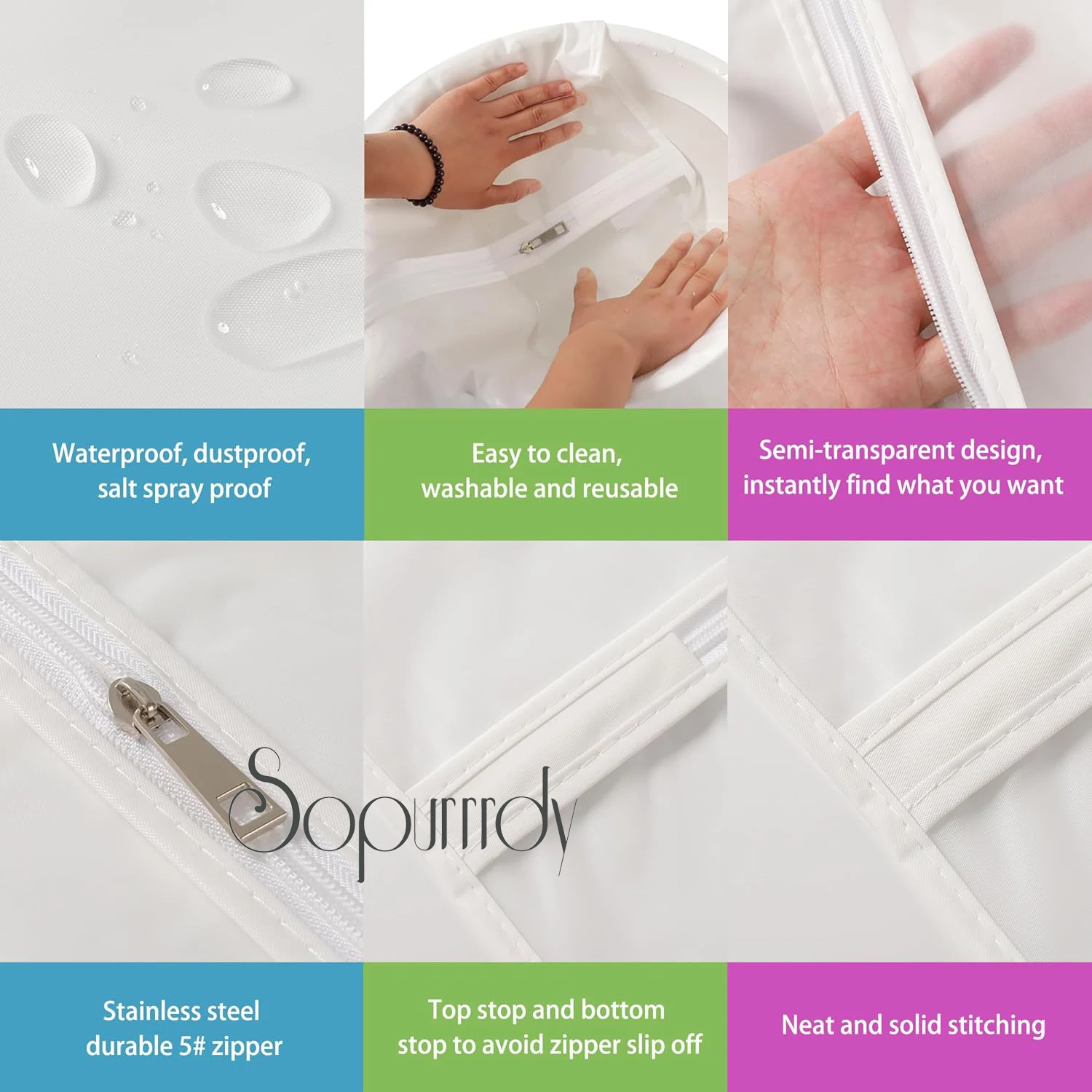 Waterproof, dustproof, salt spray proof

Easy to clean, washable and reusable

Semi-transparent design, instantly find what you want

Sopurrrdy

Stainless steel durable 5# zipper

Top stop and bottom stop to avoid zipper slip off

Neat and solid stitching