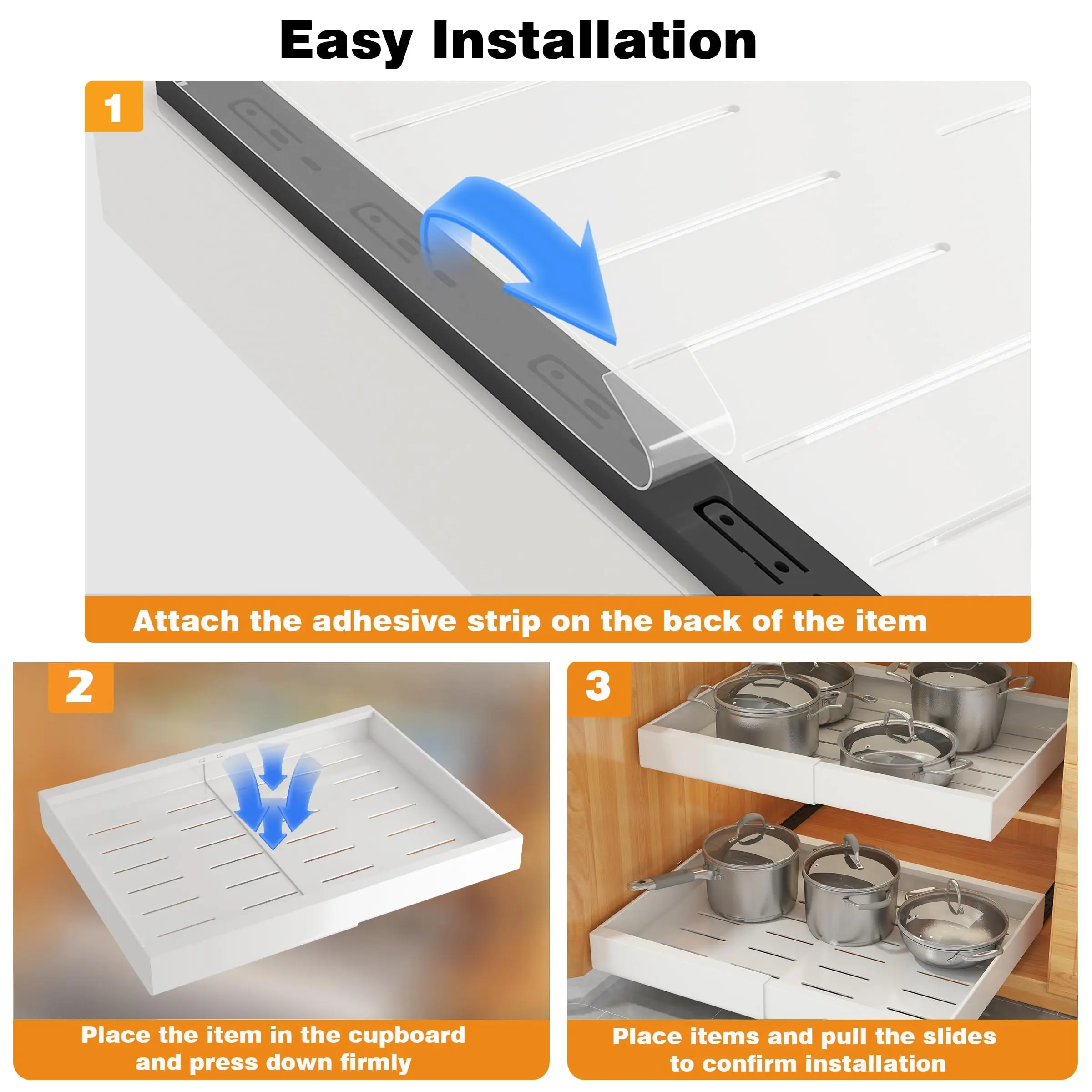 Easy Installation

1

Attach the adhesive strip on the back of the item

2

Place the item in the cupboard and press down firmly

3

Place items and pull the slides to confirm installation