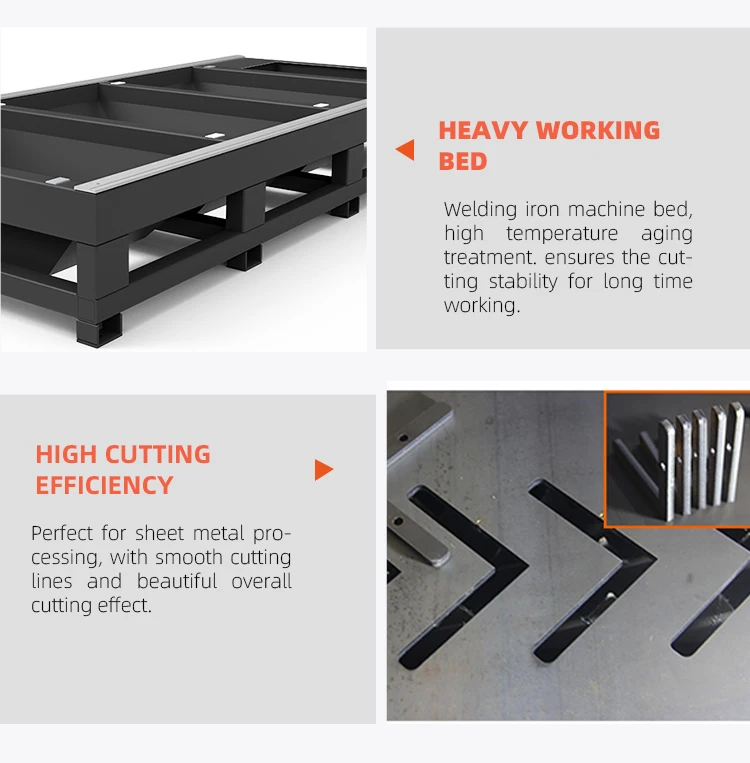 HEAVY WORKING BED

Welding iron machine bed, high temperature aging treatment. ensures the cutting stability for long time working.

HIGH CUTTING EFFICIENCY

Perfect for sheet metal processing, with smooth cutting lines and beautiful overall cutting effect.