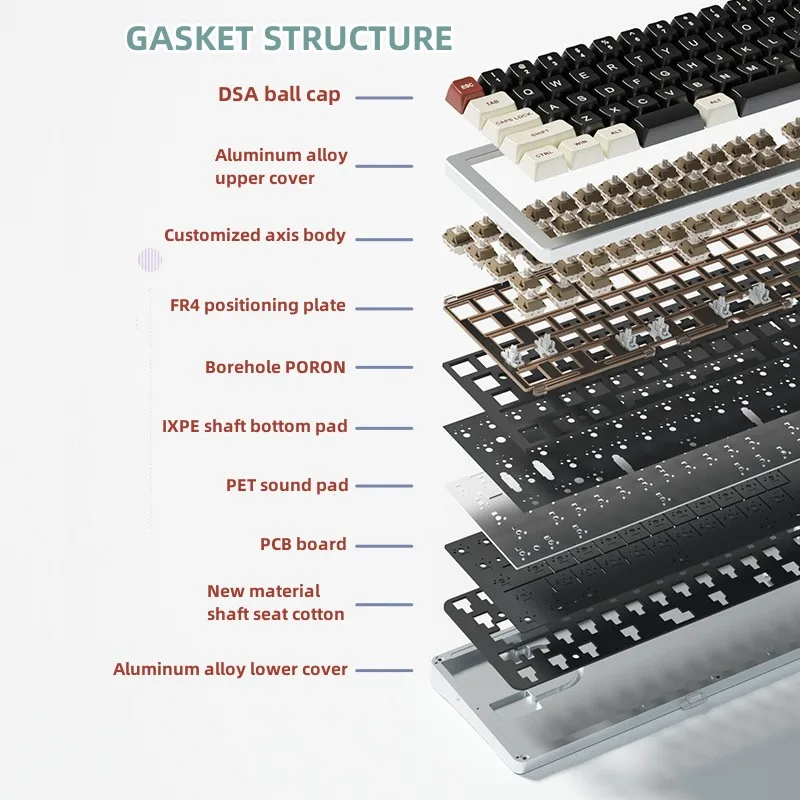 GASKET STRUCTURE

DSA ball cap

Aluminum alloy upper cover

Customized axis body

FR4 positioning plate

Borehole PORON

IXPE shaft bottom pad

PET sound pad

PCB board

New material shaft seat cotton

Aluminum alloy lower cover

ESC
TAB
CAPS LOCK
SHIFT
CTRL
WIN
ALT
ALT
Q W E R T Y U I O P
A S D F G H J K L
Z X C V B N M