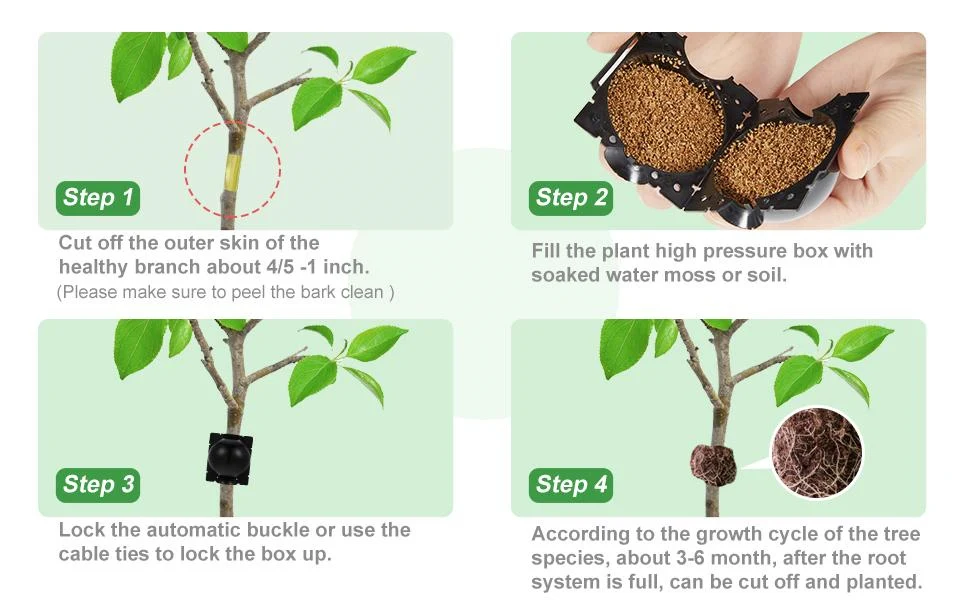 Step 1

Cut off the outer skin of the healthy branch about 4/5 -1 inch.
(Please make sure to peel the bark clean )

Step 2

Fill the plant high pressure box with soaked water moss or soil.

Step 3

Lock the automatic buckle or use the cable ties to lock the box up.

Step 4

According to the growth cycle of the tree species, about 3-6 month, after the root system is full, can be cut off and planted.