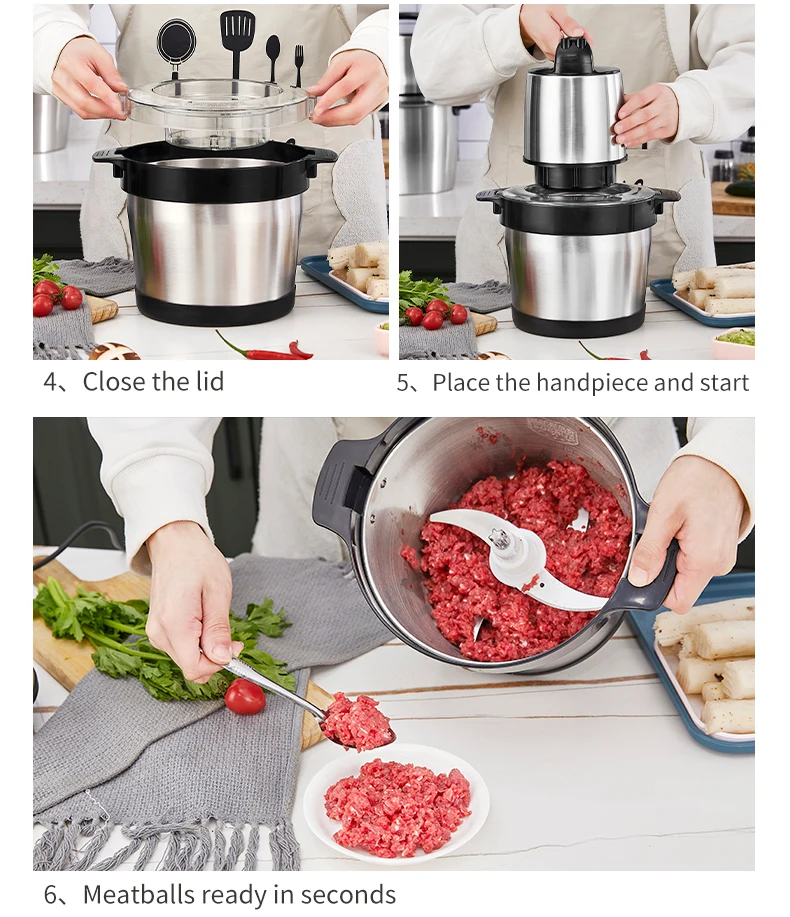 4、Close the lid

5、Place the handpiece and start

6、Meatballs ready in seconds