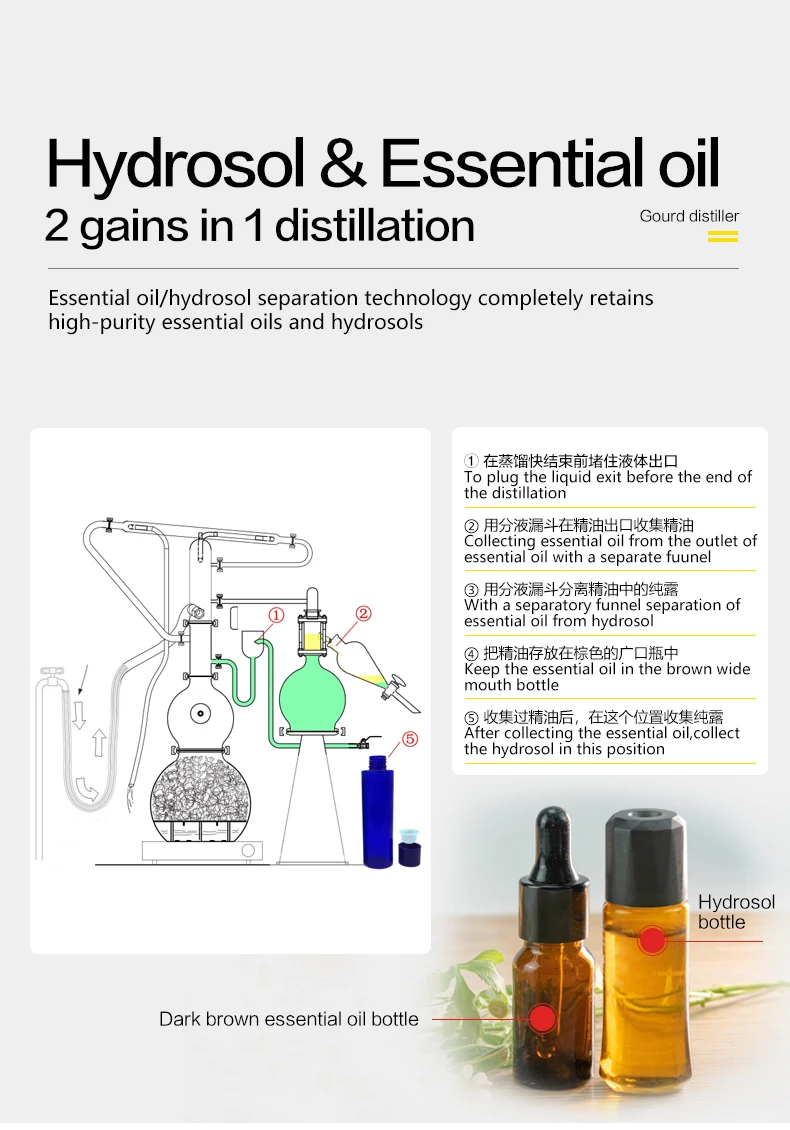 Hydrosol & Essential oil
2 gains in 1 distillation

Gourd distiller

Essential oil/hydrosol separation technology completely retains high-purity essential oils and hydrosols

① ②
⑤

① 在蒸馏快结束前堵住液体出口
To plug the liquid exit before the end of the distillation

② 用分液漏斗在精油出口收集精油
Collecting essential oil from the outlet of essential oil with a separate fuunel

③ 用分液漏斗分离精油中的纯露
With a separatory funnel separation of essential oil from hydrosol

④ 把精油存放在棕色的广口瓶中
Keep the essential oil in the brown wide mouth bottle

⑤ 收集过精油后，在这个位置收集纯露
After collecting the essential oil,collect the hydrosol in this position

Hydrosol bottle

Dark brown essential oil bottle